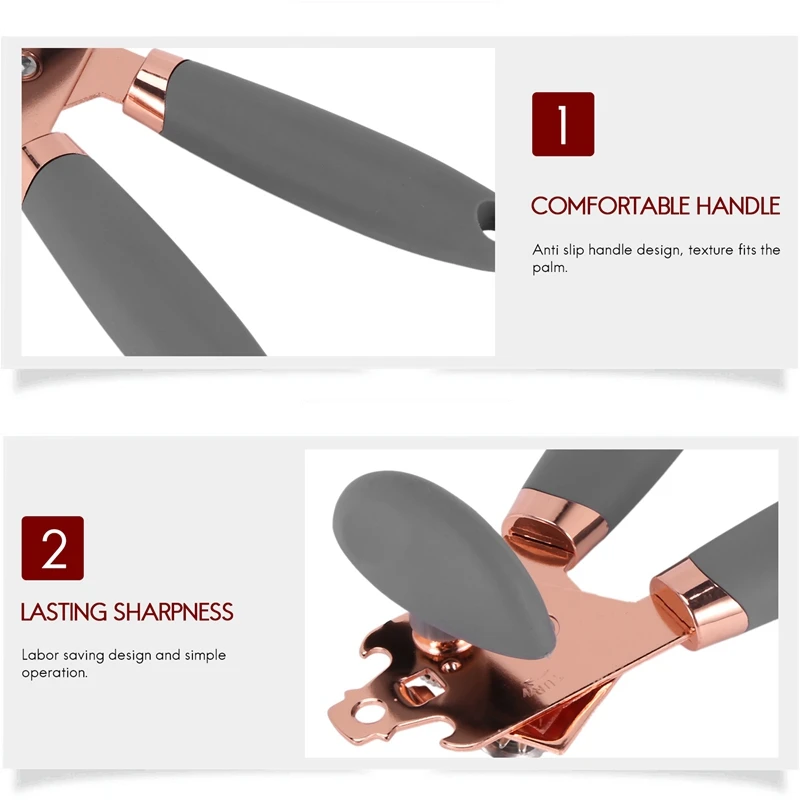 1

COMFORTABLE HANDLE

Anti slip handle design, texture fits the palm.

2

LASTING SHARPNESS

Labor saving design and simple operation.