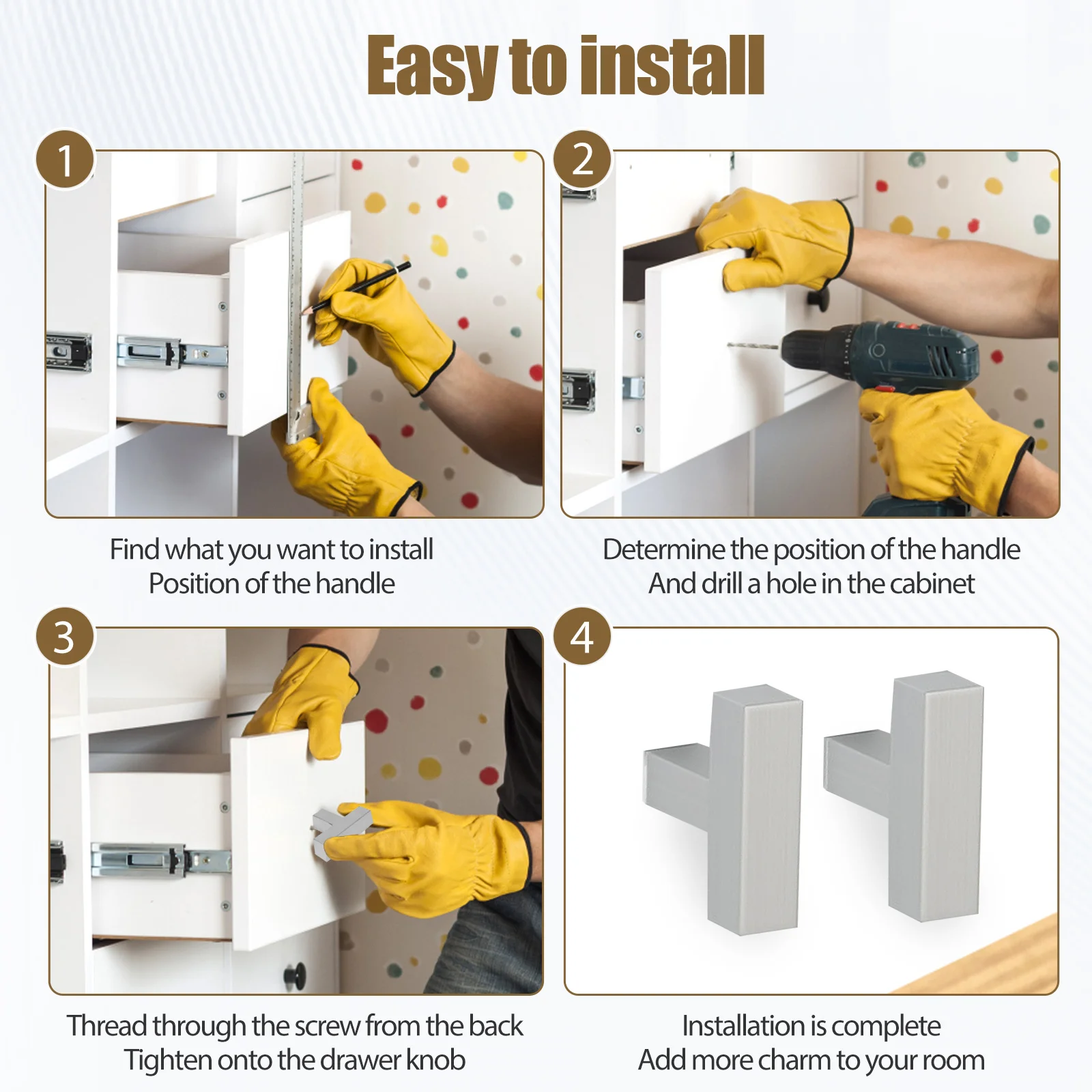 Easy to install

1

Find what you want to install
Position of the handle

2

Determine the position of the handle
And drill a hole in the cabinet

3

Thread through the screw from the back
Tighten onto the drawer knob

4

Installation is complete
Add more charm to your room