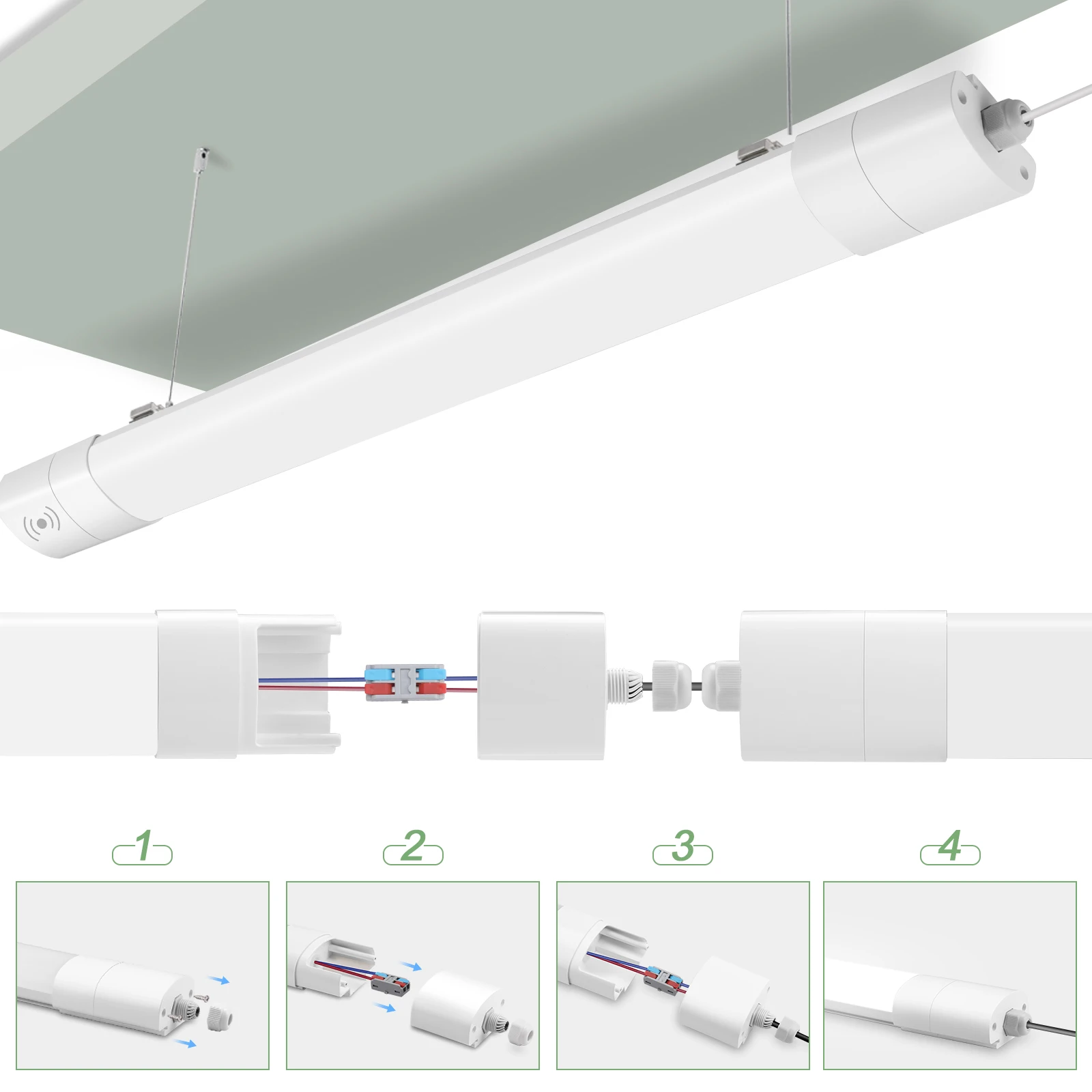 1

2

3

4