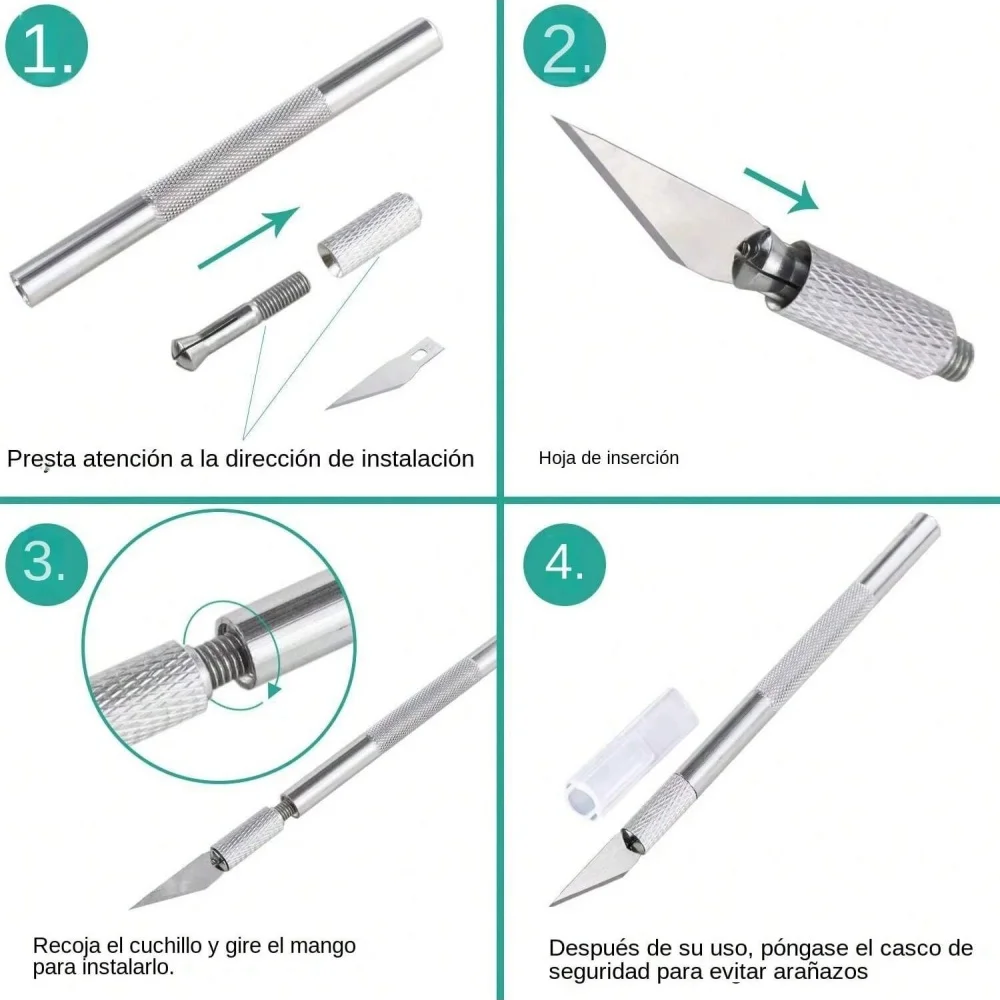 1.

Presta atención a la dirección de instalación

2.

Hoja de inserción

3.

Recoja el cuchillo y gire el mango para instalarlo.

4.

Después de su uso, póngase el casco de seguridad para evitar arañazos