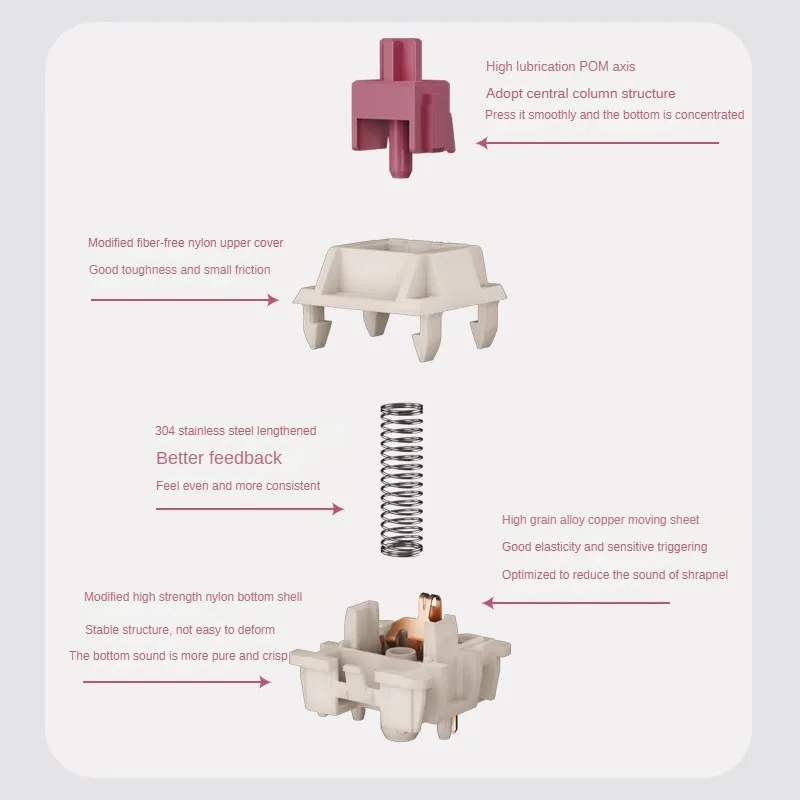 High lubrication POM axis

Adopt central column structure

Press it smoothly and the bottom is concentrated

Modified fiber-free nylon upper cover

Good toughness and small friction

304 stainless steel lengthened

Better feedback

Feel even and more consistent

High grain alloy copper moving sheet

Good elasticity and sensitive triggering

Optimized to reduce the sound of shrapnel

Modified high strength nylon bottom shell

Stable structure, not easy to deform

The bottom sound is more pure and crisp