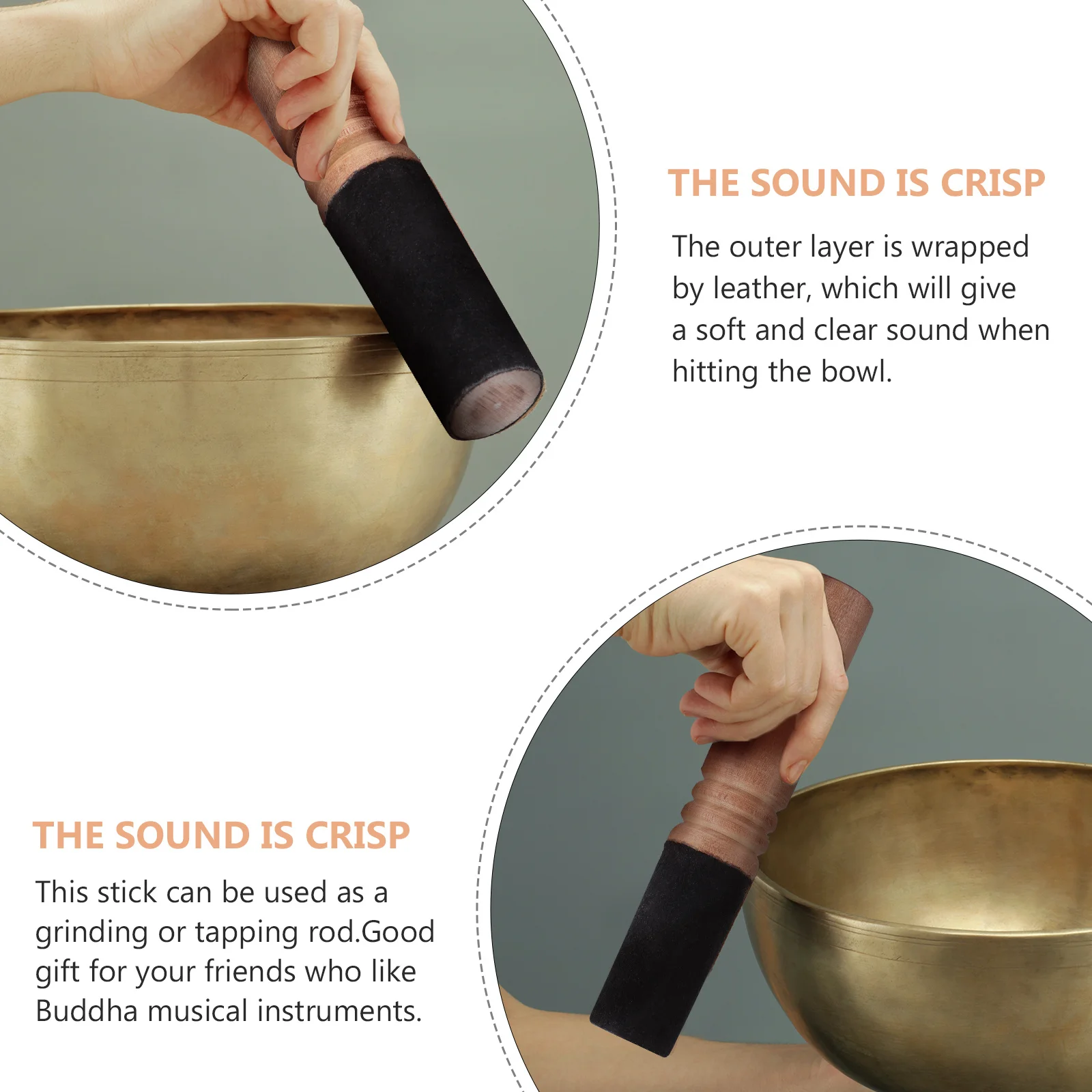 THE SOUND IS CRISP

The outer layer is wrapped by leather, which will give a soft and clear sound when hitting the bowl.

THE SOUND IS CRISP

This stick can be used as a grinding or tapping rod.Good gift for your friends who like Buddha musical instruments.