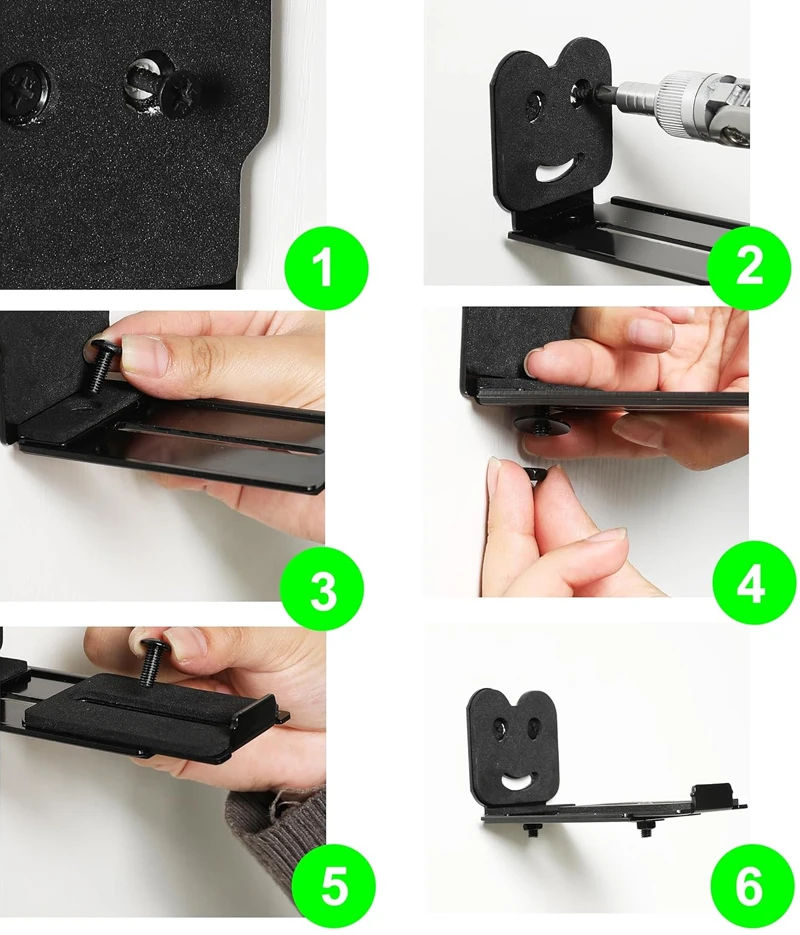 1

2

3

4

5

6