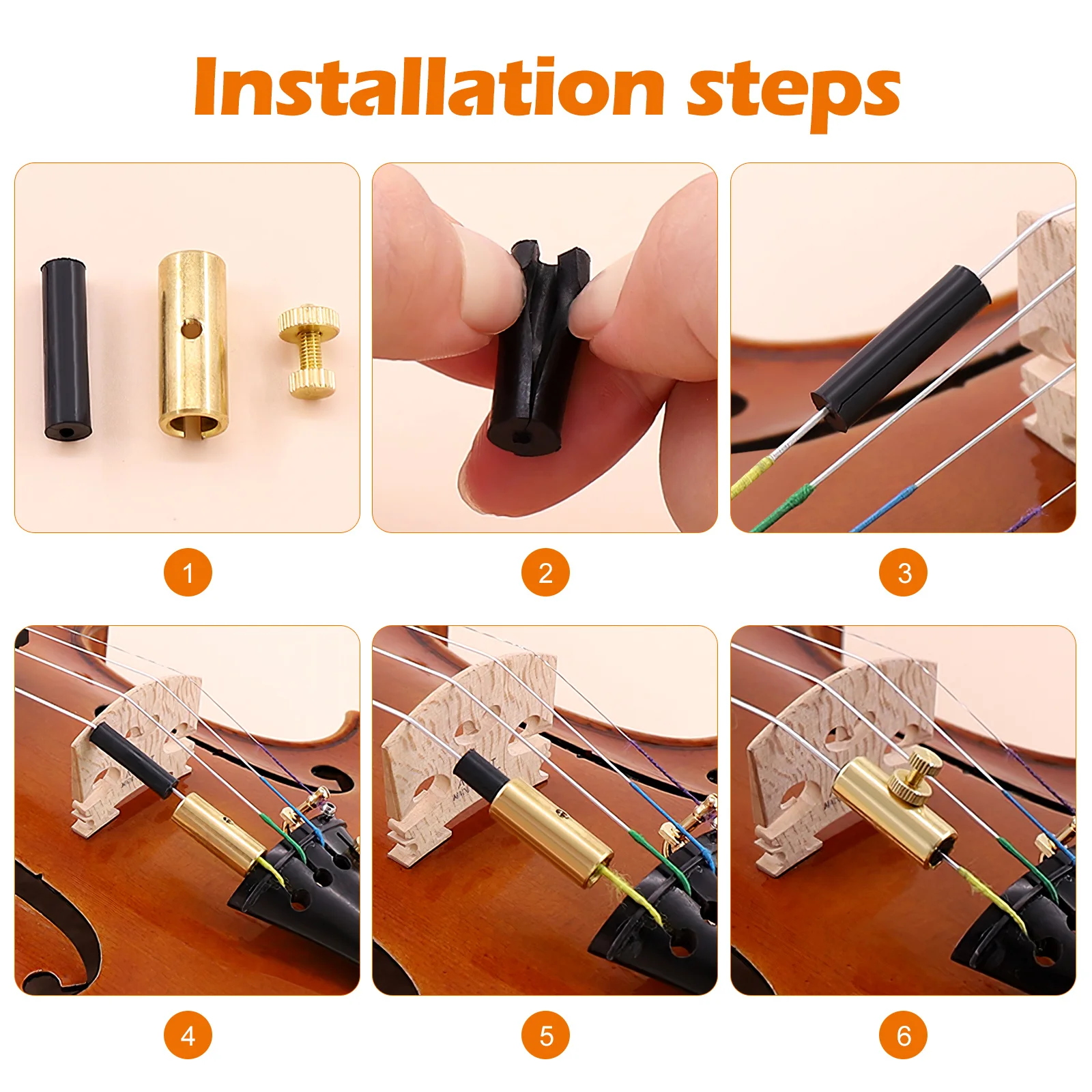 Installation steps

1

2

3

4

5

6