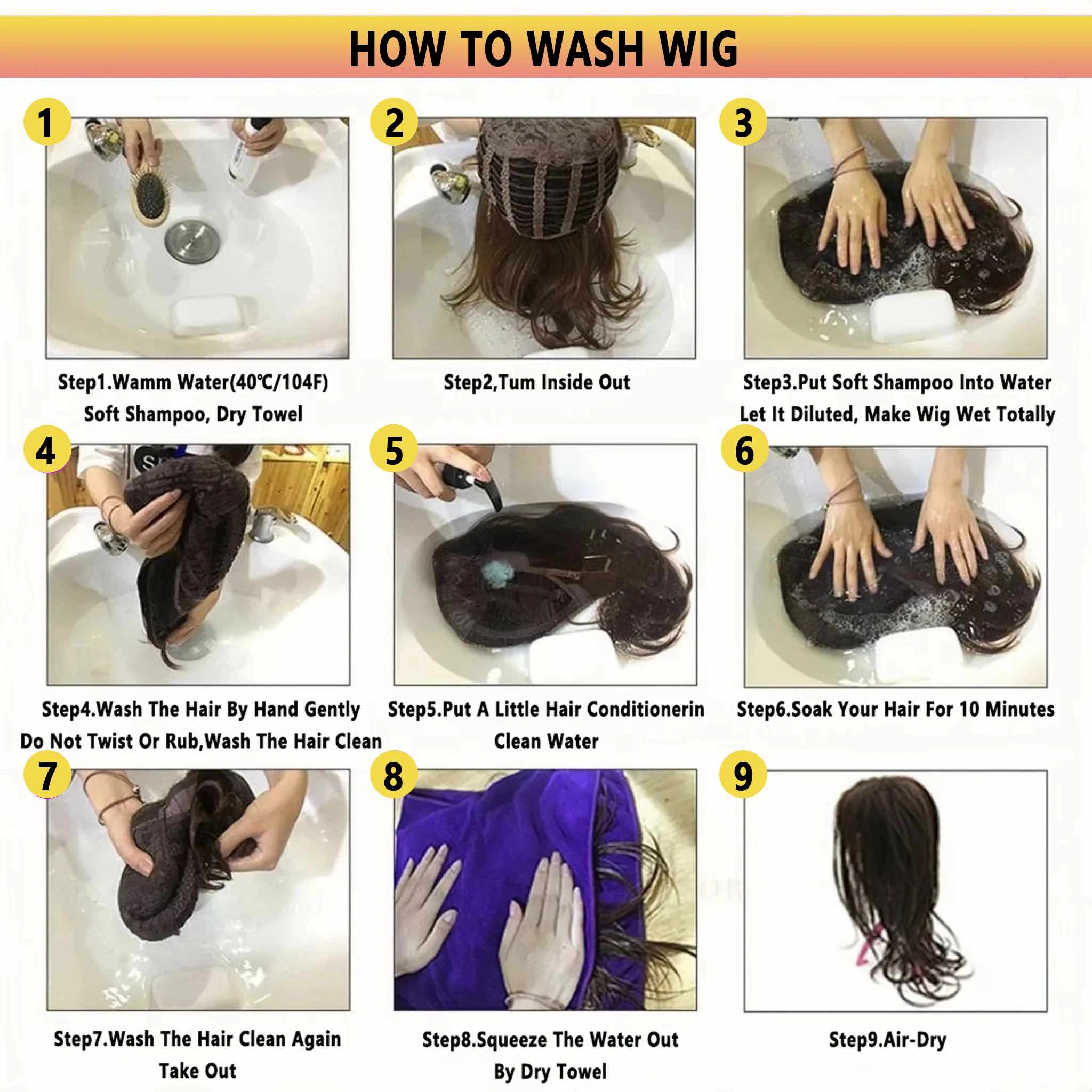 HOW TO WASH WIG

1

Step1.Wamm Water(40℃/104F)
Soft Shampoo, Dry Towel

2

Step2,Tum Inside Out

3

Step3.Put Soft Shampoo Into Water
Let It Diluted, Make Wig Wet Totally

4

Step4.Wash The Hair By Hand Gently
Do Not Twist Or Rub,Wash The Hair Clean

5

Step5.Put A Little Hair Conditionerin
Clean Water

6

Step6.Soak Your Hair For 10 Minutes

7

Step7.Wash The Hair Clean Again
Take Out

8

Step8.Squeeze The Water Out
By Dry Towel

9

Step9.Air-Dry