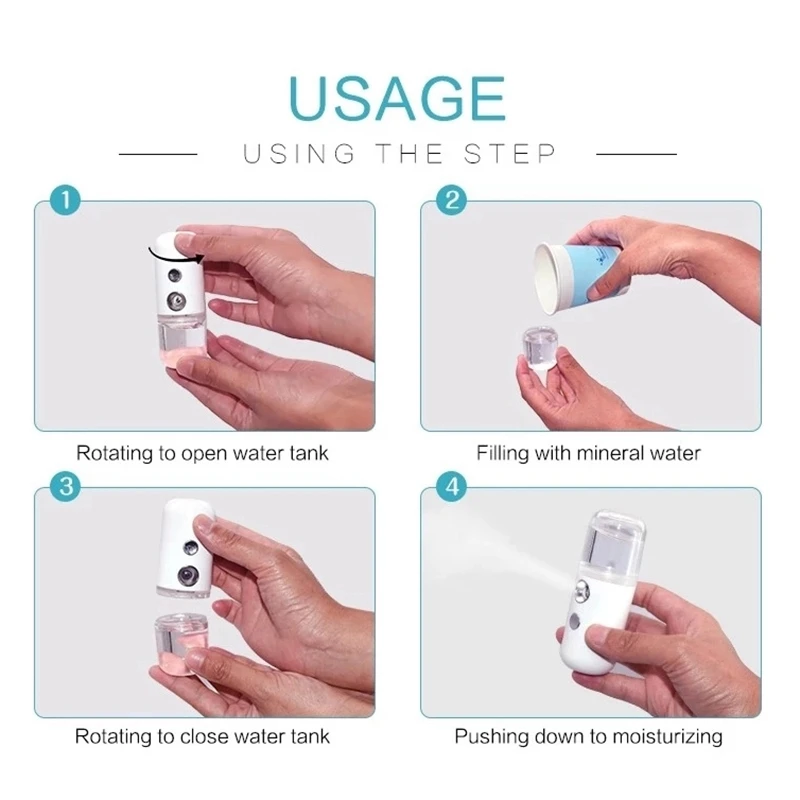 USAGE

USING THE STEP

1

Rotating to open water tank

2

Filling with mineral water

3

Rotating to close water tank

4

Pushing down to moisturizing