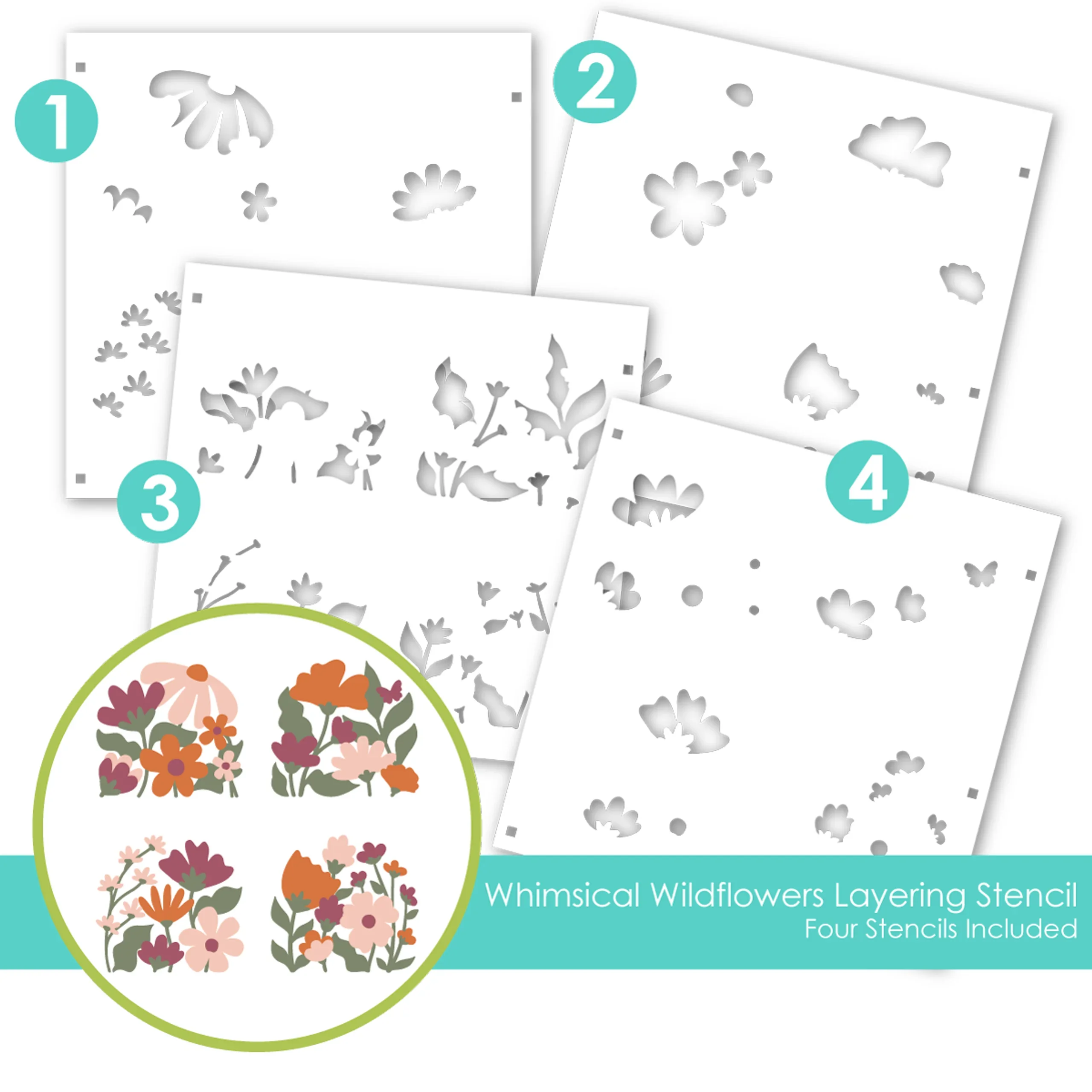 1

2

3

4

Whimsical Wildflowers Layering Stencil
Four Stencils Included