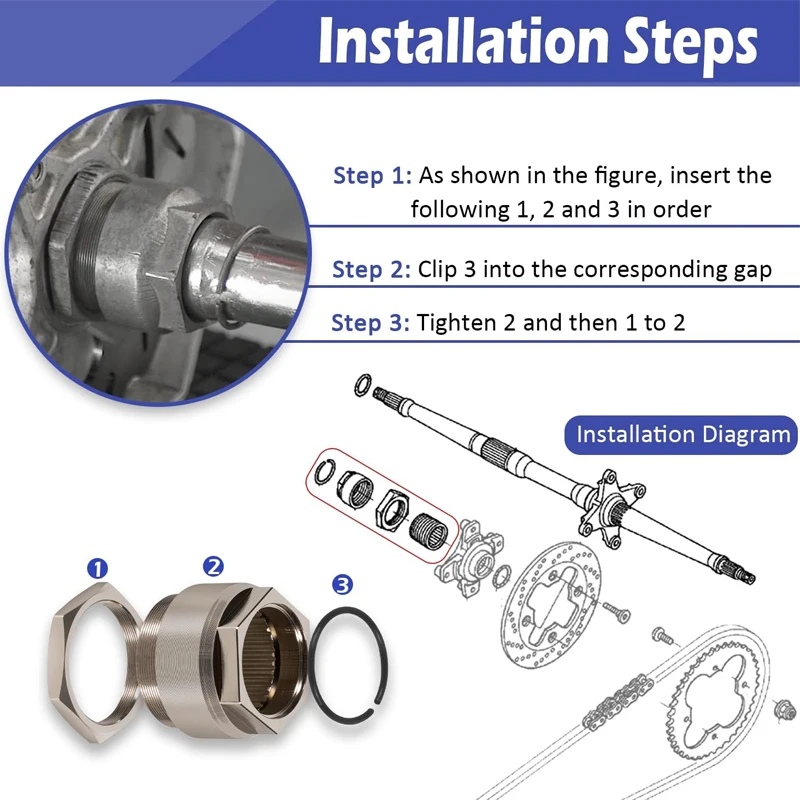 Installation Steps

Step 1: As shown in the figure, insert the following 1, 2 and 3 in order

Step 2: Clip 3 into the corresponding gap

Step 3: Tighten 2 and then 1 to 2

Installation Diagram

1

2

3