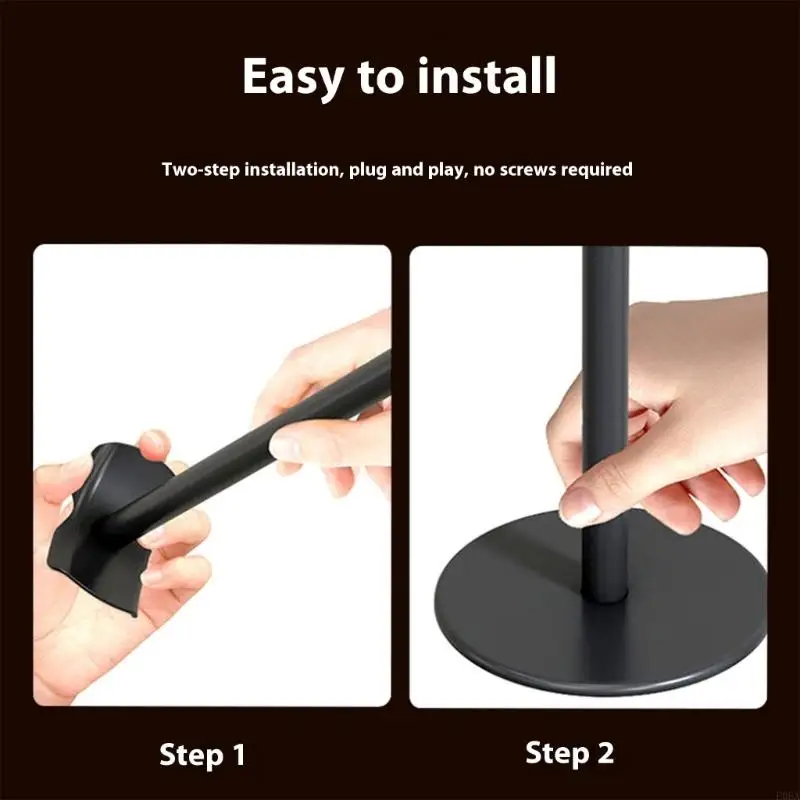 Easy to install

Two-step installation, plug and play, no screws required

Step 1

Step 2