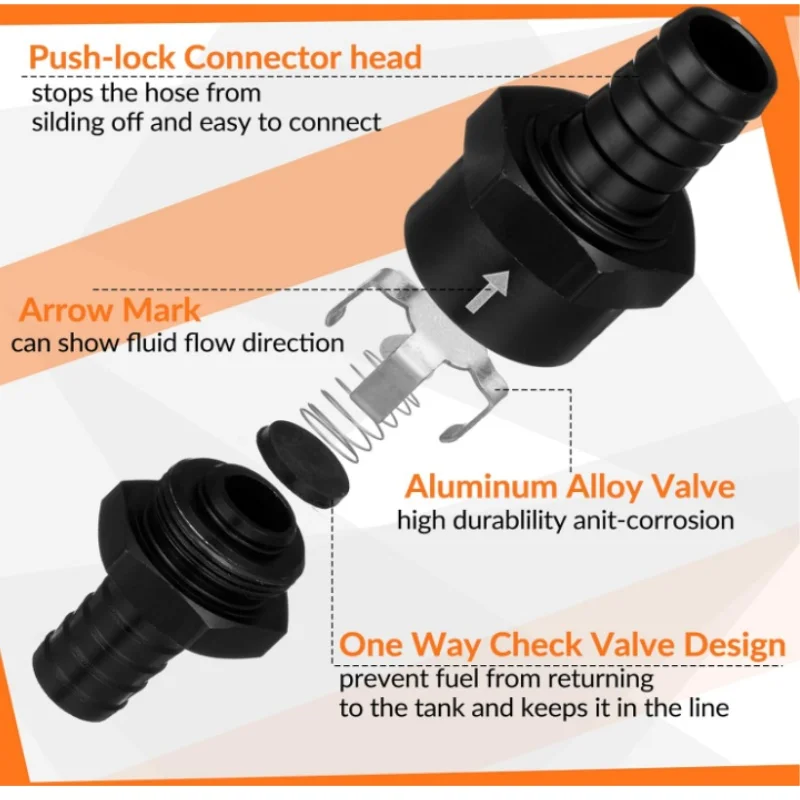 Push-lock Connector head
stops the hose from silding off and easy to connect

Arrow Mark
can show fluid flow direction

Aluminum Alloy Valve
high durablility anit-corrosion

One Way Check Valve Design
prevent fuel from returning to the tank and keeps it in the line