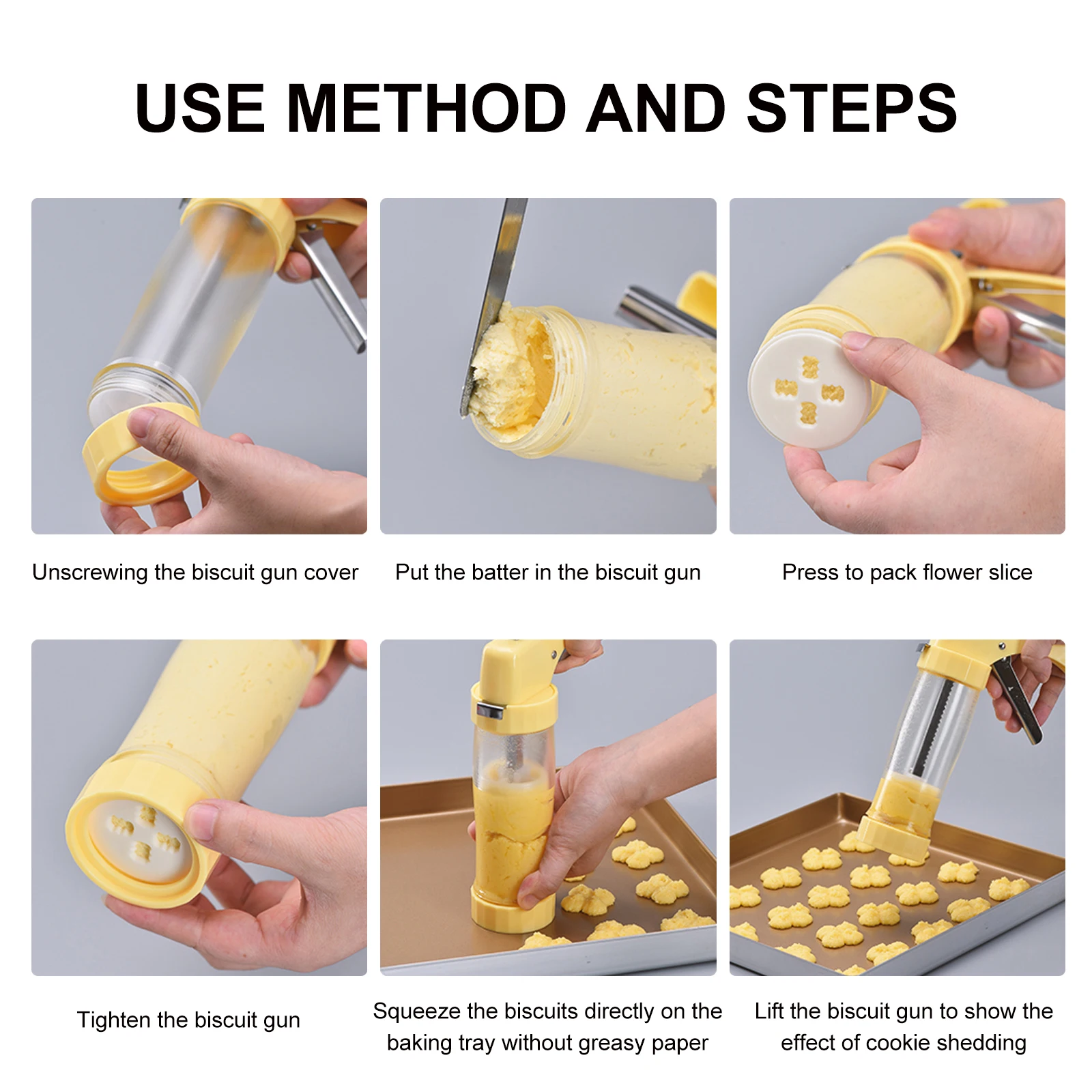 USE METHOD AND STEPS

Unscrewing the biscuit gun cover

Put the batter in the biscuit gun

Press to pack flower slice

Tighten the biscuit gun

Squeeze the biscuits directly on the baking tray without greasy paper

Lift the biscuit gun to show the effect of cookie shedding