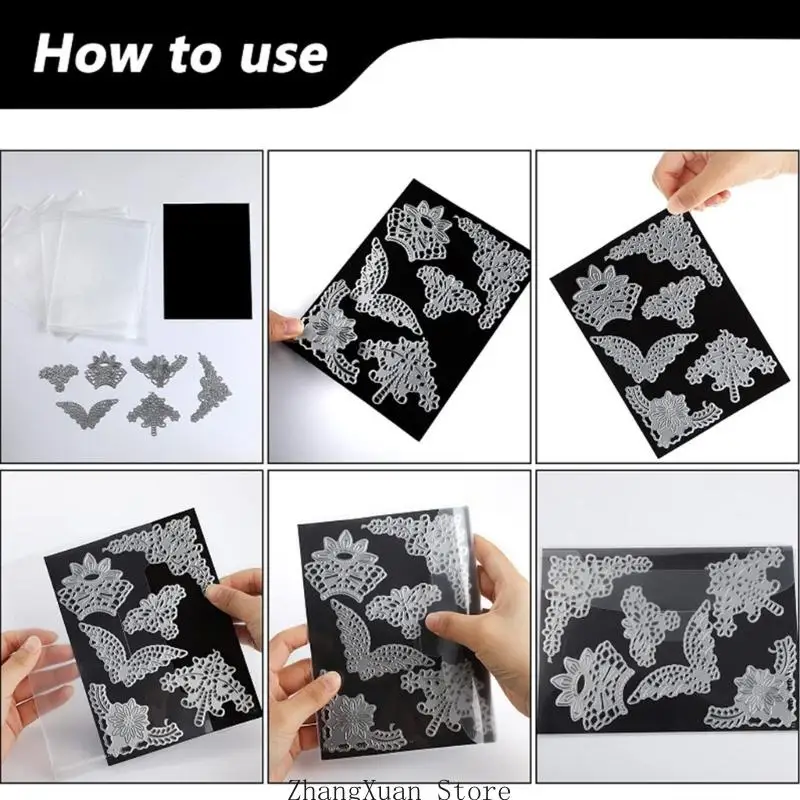 How to use

ZhangXuan Store