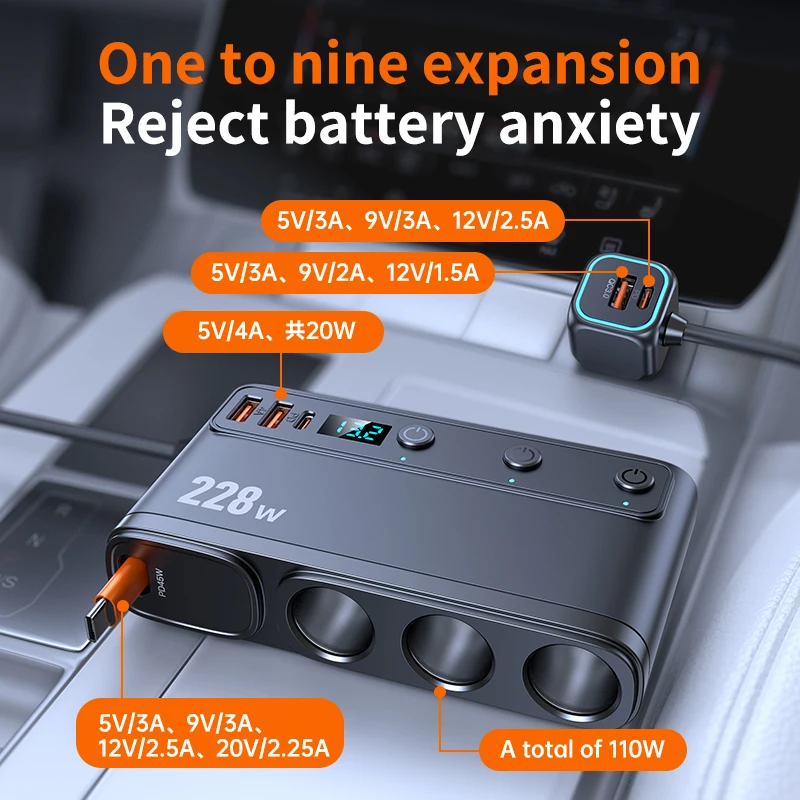 One to nine expansion
Reject battery anxiety

5V/3A、9V/3A、12V/2.5A

5V/3A、9V/2A、12V/1.5A

5V/4A、共20W

13.2

228w

PD45W

5V/3A、9V/3A、12V/2.5A、20V/2.25A

A total of 110W