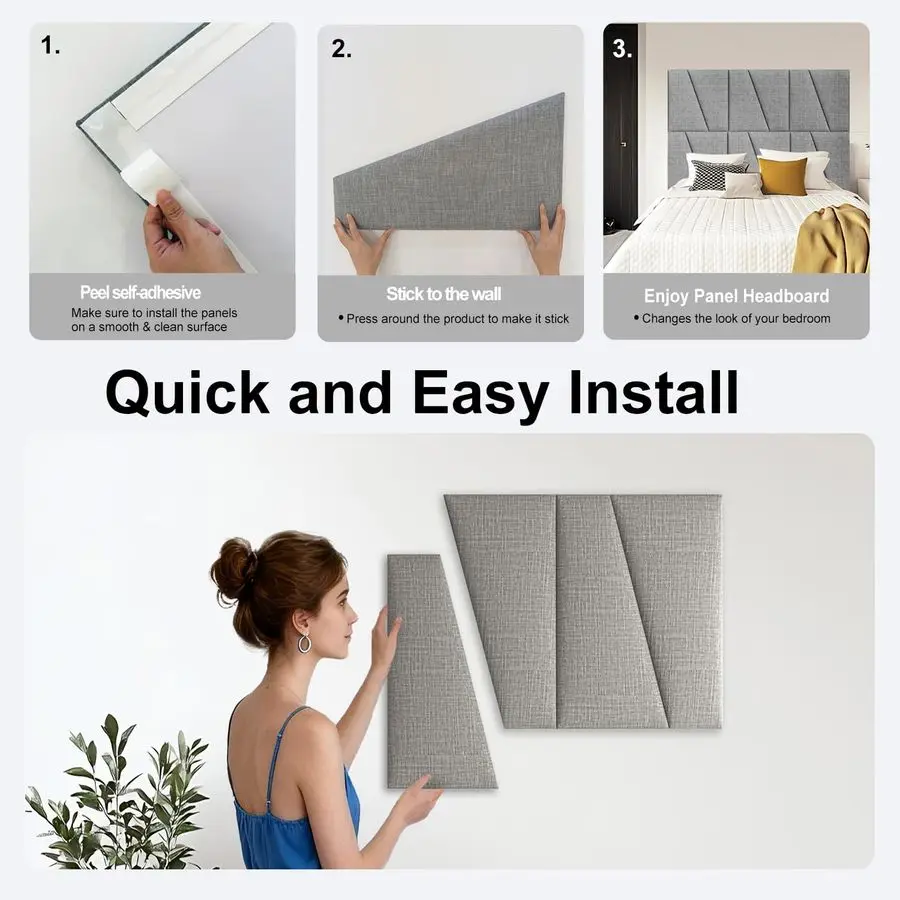 1.

Peel self-adhesive

Make sure to install the panels on a smooth & clean surface

2.

Stick to the wall

• Press around the product to make it stick

3.

Enjoy Panel Headboard

• Changes the look of your bedroom

Quick and Easy Install