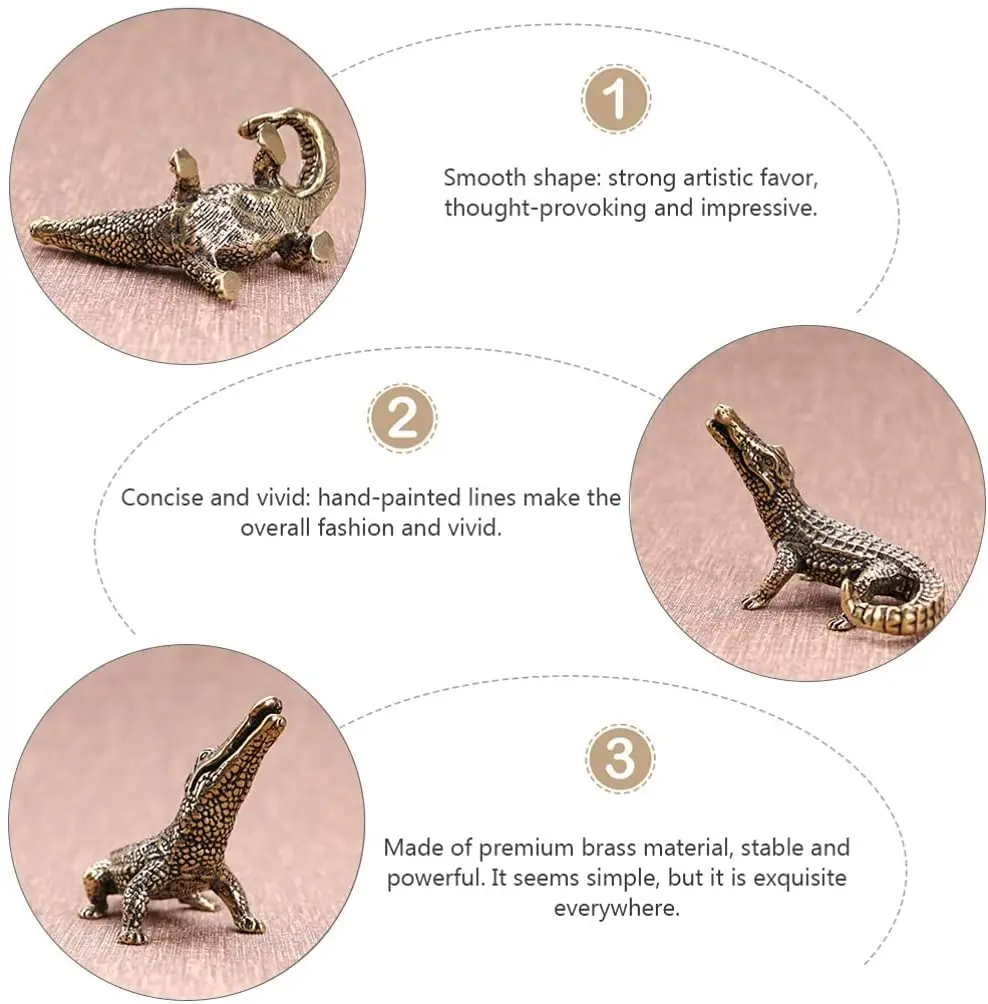 1

Smooth shape: strong artistic favor, thought-provoking and impressive.

2

Concise and vivid: hand-painted lines make the overall fashion and vivid.

3

Made of premium brass material, stable and powerful. It seems simple, but it is exquisite everywhere.