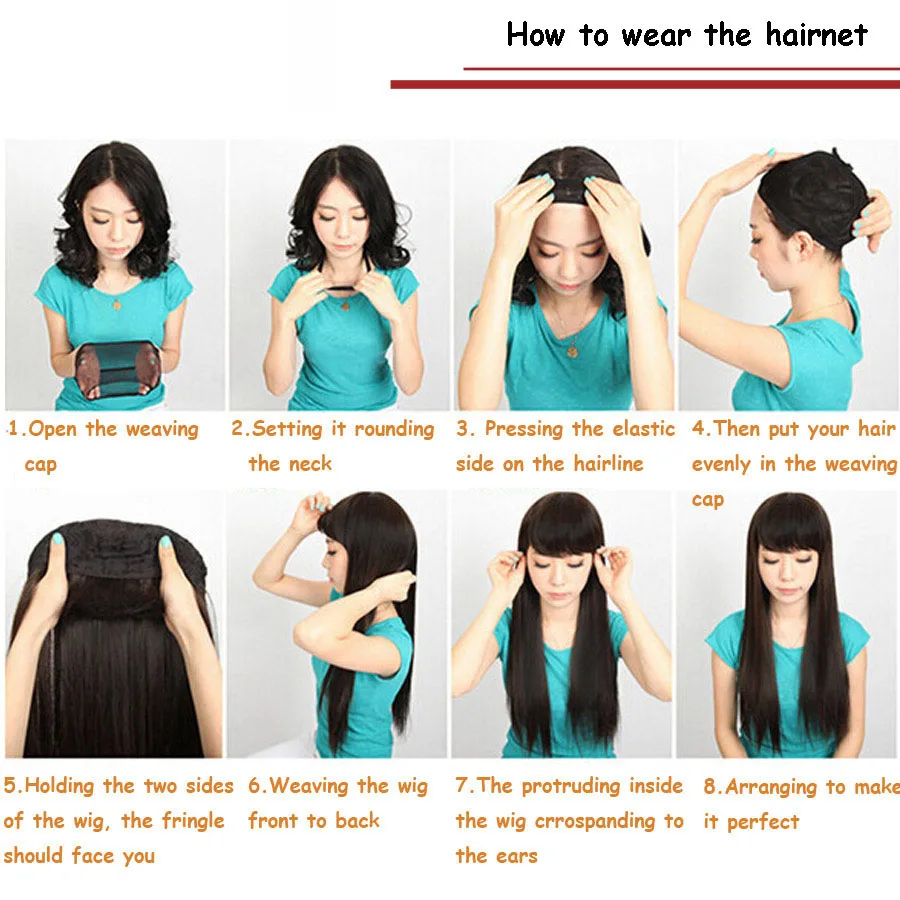 How to wear the hairnet

1.Open the weaving cap

2.Setting it rounding the neck

3. Pressing the elastic side on the hairline

4.Then put your hair evenly in the weaving cap

5.Holding the two sides of the wig, the fringle should face you

6.Weaving the wig front to back

7.The protruding inside the wig crrospanding to the ears

8.Arranging to make it perfect