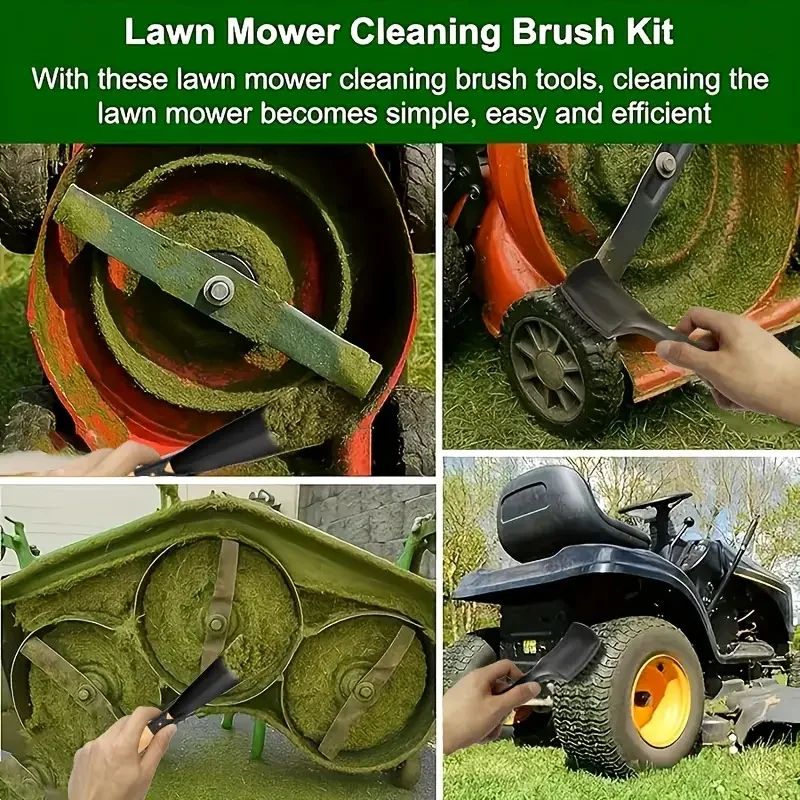 Lawn Mower Cleaning Brush Kit

With these lawn mower cleaning brush tools, cleaning the lawn mower becomes simple, easy and efficient