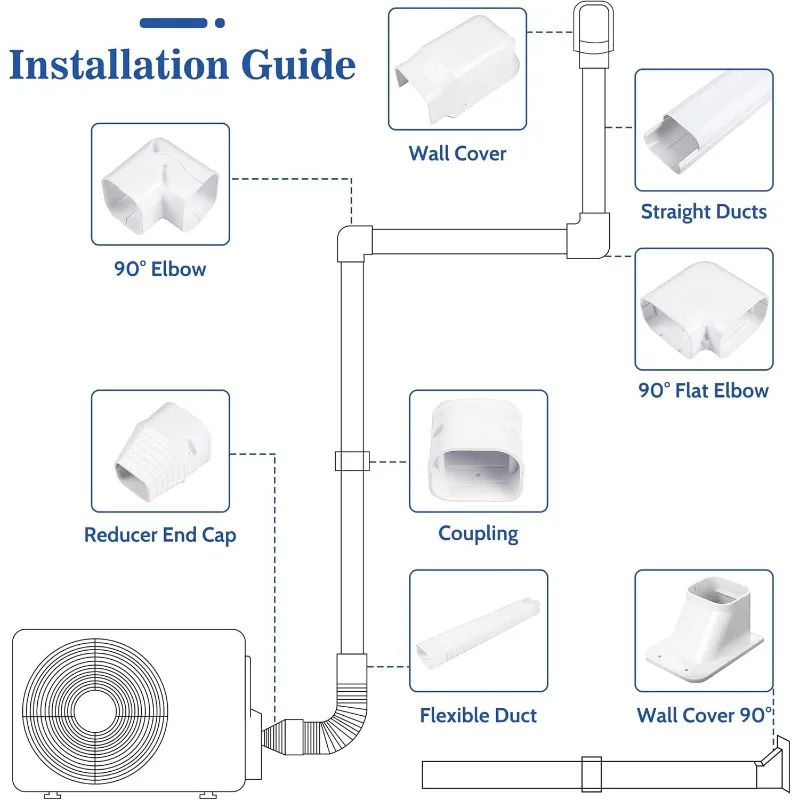 Installation Guide

Wall Cover

Straight Ducts

90° Elbow

90° Flat Elbow

Reducer End Cap

Coupling

Flexible Duct

Wall Cover 90°