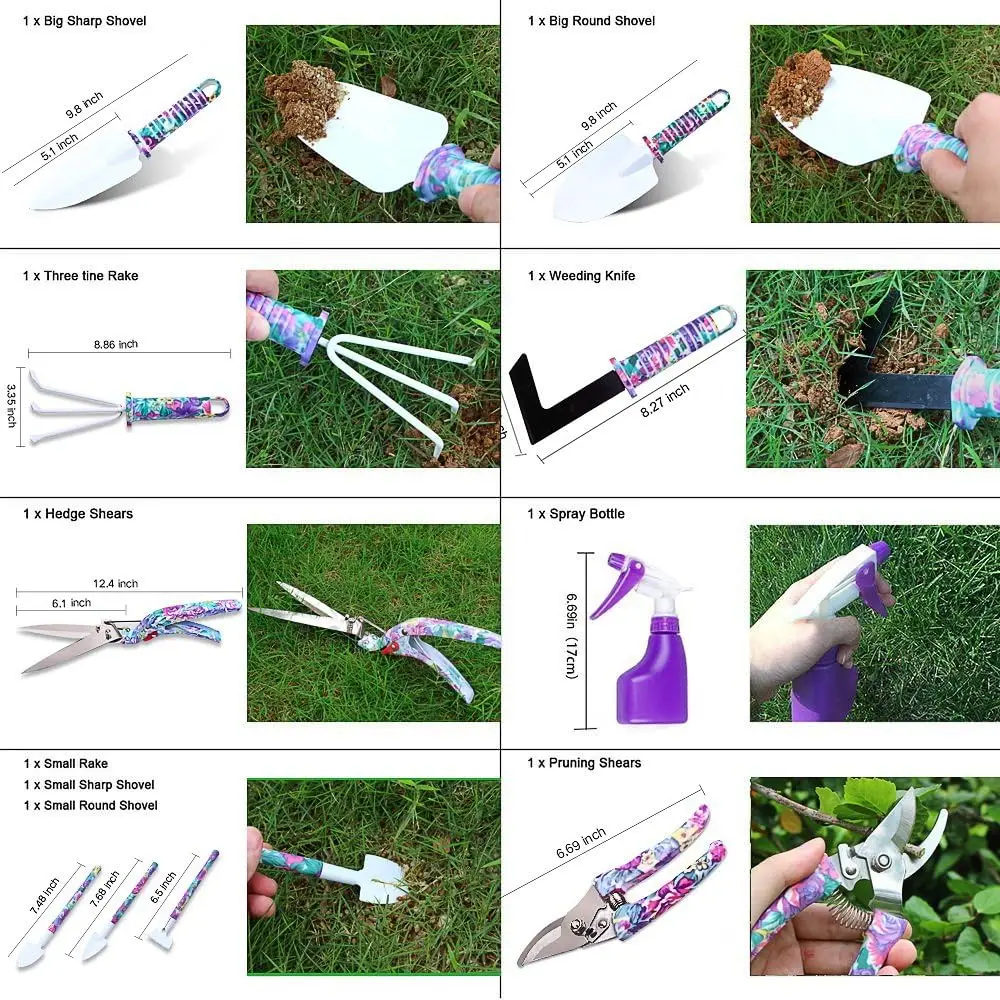 1 x Big Sharp Shovel

9.8 inch

5.1 inch

1 x Big Round Shovel

9.8 inch

5.1 inch

1 x Three tine Rake

8.86 inch

3.35 inch

1 x Weeding Knife

8.27 inch

1 x Hedge Shears

12.4 inch

6.1 inch

1 x Spray Bottle

6.69in (17cm)

1 x Small Rake

1 x Small Sharp Shovel

1 x Small Round Shovel

7.48 inch

7.68 inch

6.5 inch

1 x Pruning Shears

6.69 inch