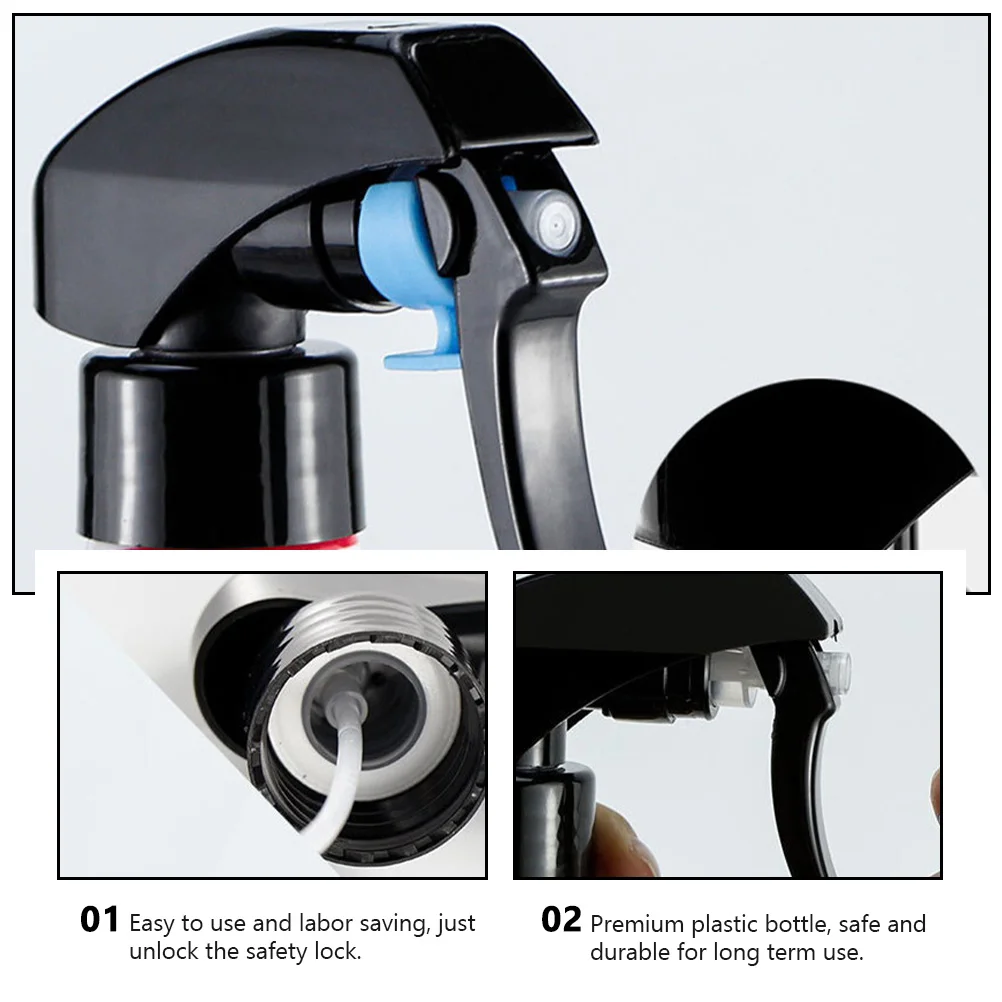 01 Easy to use and labor saving, just unlock the safety lock.

02 Premium plastic bottle, safe and durable for long term use.