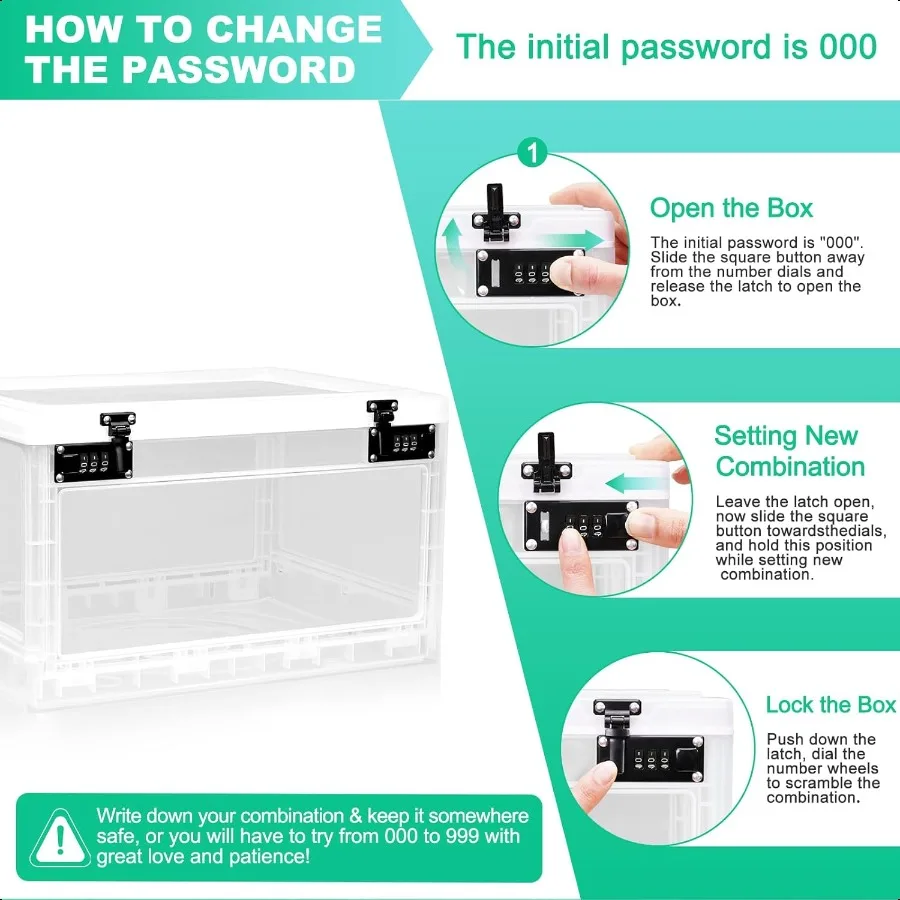 HOW TO CHANGE THE PASSWORD

The initial password is 000

1

Open the Box

The initial password is "000". Slide the square button away from the number dials and release the latch to open the box.

Setting New Combination

Leave the latch open, now slide the square button towardsthedials, and hold this position while setting new combination.

Lock the Box

Push down the latch, dial the number wheels to scramble the combination.

Write down your combination & keep it somewhere safe, or you will have to try from 000 to 999 with great love and patience!