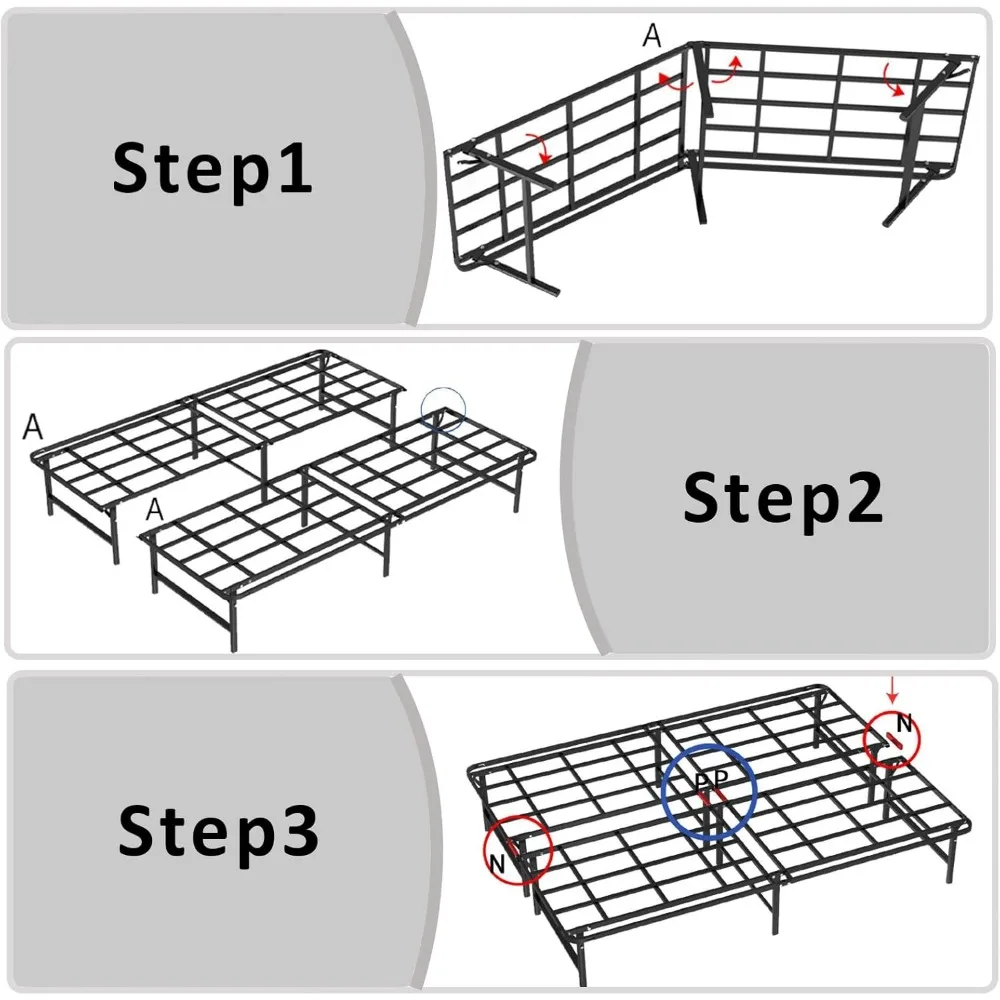 Step1

A

A

A

Step2

Step3

N

P P

N