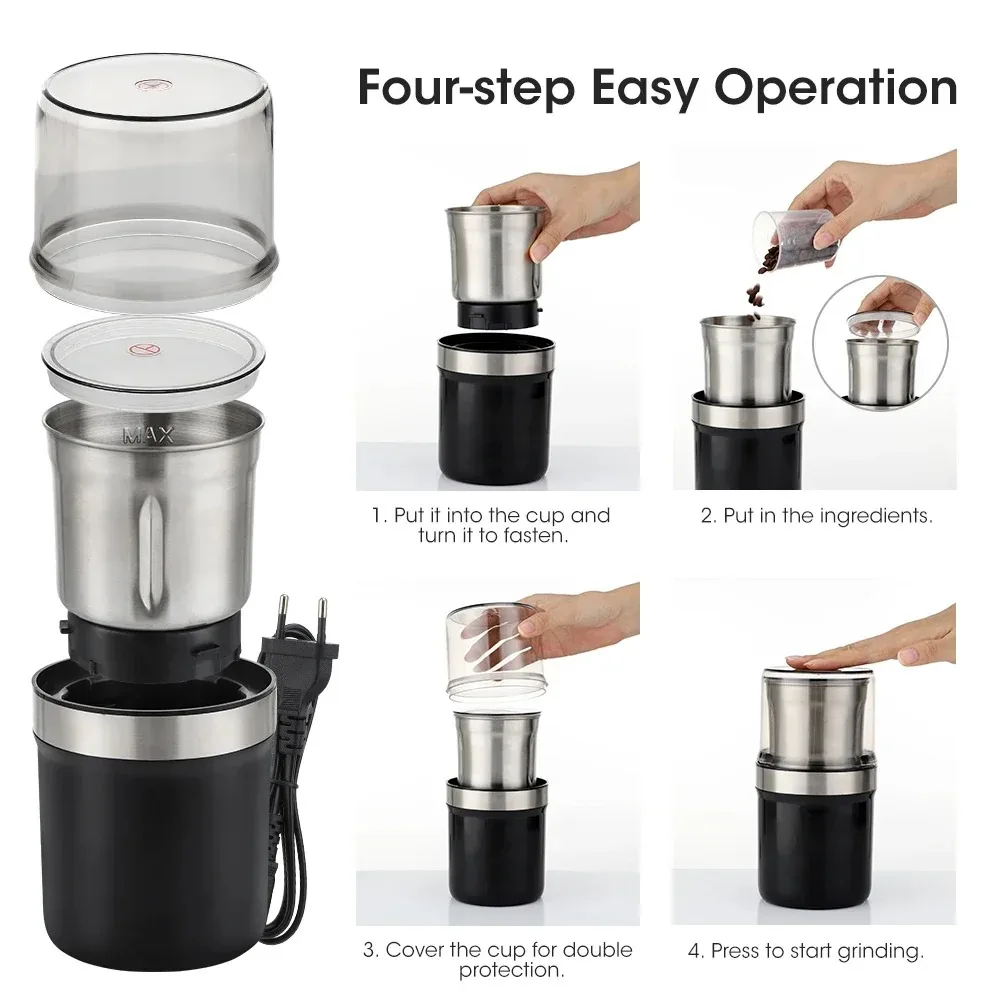 Four-step Easy Operation

MAX

1. Put it into the cup and turn it to fasten.

2. Put in the ingredients.

3. Cover the cup for double protection.

4. Press to start grinding.