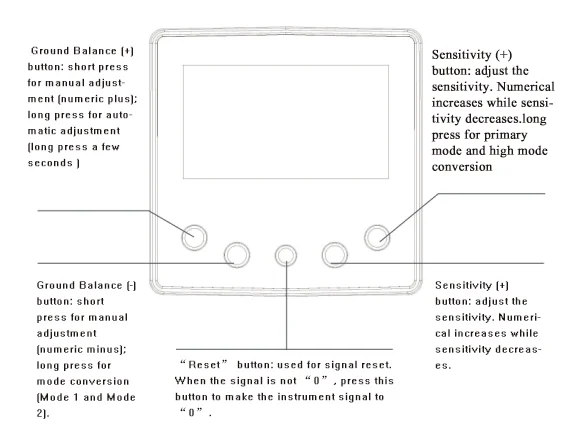 Ground Balance (+) button: short press for manual adjustment (numeric plus); long press for automatic adjustment (long press a few seconds )

Sensitivity (+) button: adjust the sensitivity. Numerical increases while sensitivity decreases.long press for primary mode and high mode conversion

Ground Balance (-) button: short press for manual adjustment (numeric minus); long press for mode conversion (Mode 1 and Mode 2).

“Reset” button: used for signal reset. When the signal is not “0”, press this button to make the instrument signal to “0”.

Sensitivity (+) button: adjust the sensitivity. Numerical increases while sensitivity decreases.