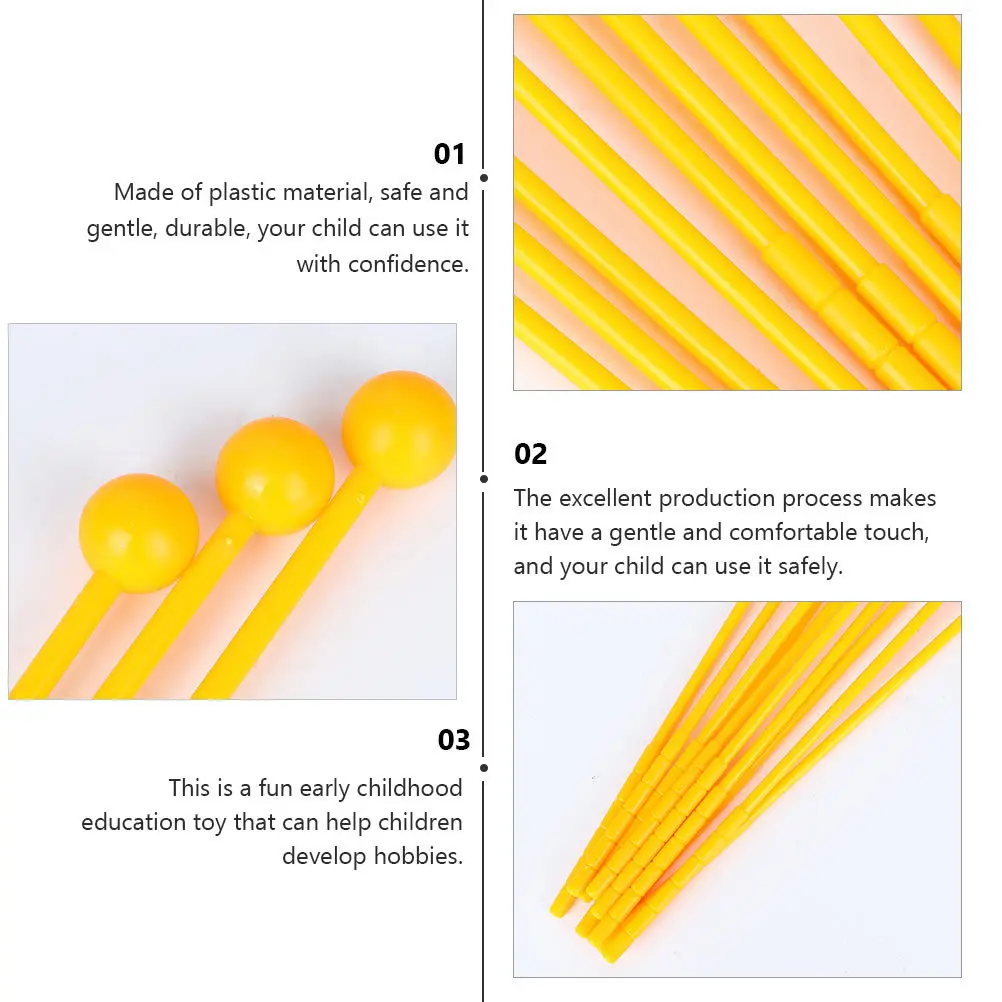 01

Made of plastic material, safe and gentle, durable, your child can use it with confidence.

02

The excellent production process makes it have a gentle and comfortable touch, and your child can use it safely.

03

This is a fun early childhood education toy that can help children develop hobbies.