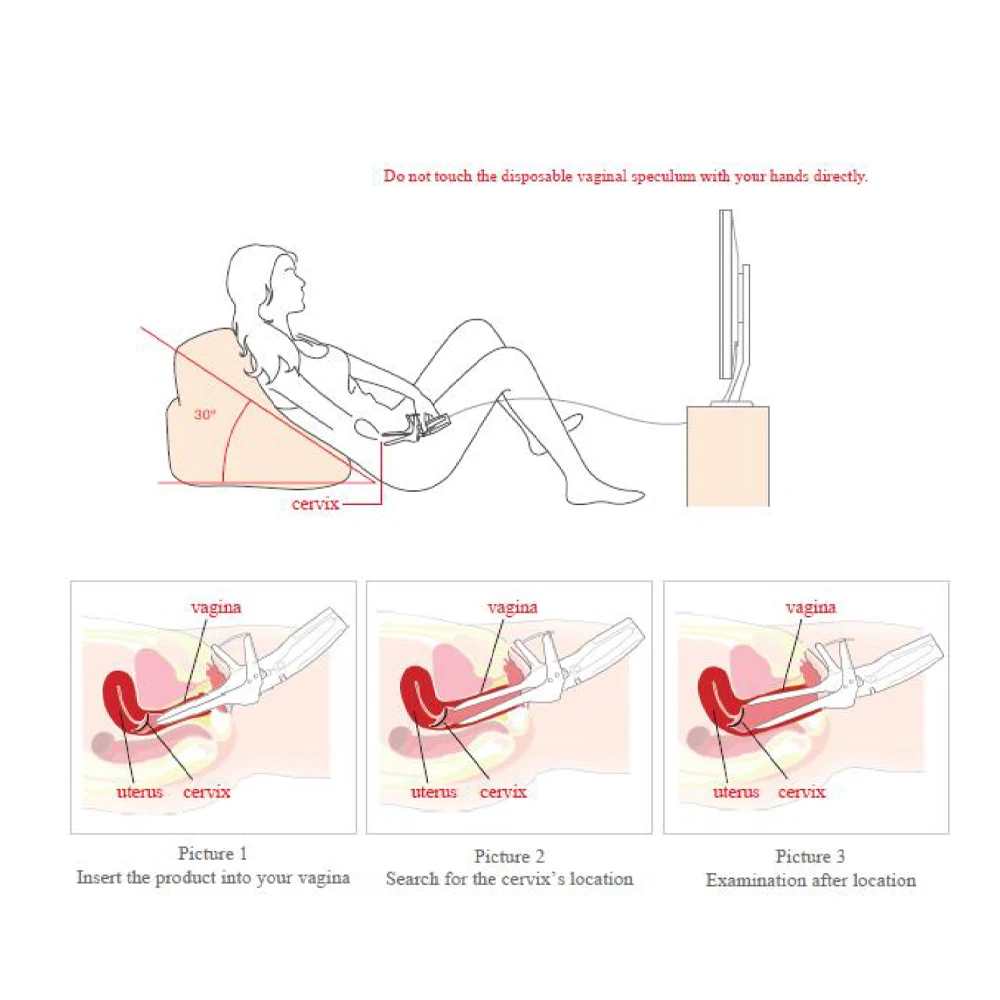 Do not touch the disposable vaginal speculum with your hands directly.

30°

cervix

vagina

uterus cervix

Picture 1
Insert the product into your vagina

vagina

uterus cervix

Picture 2
Search for the cervix's location

vagina

uterus cervix

Picture 3
Examination after location