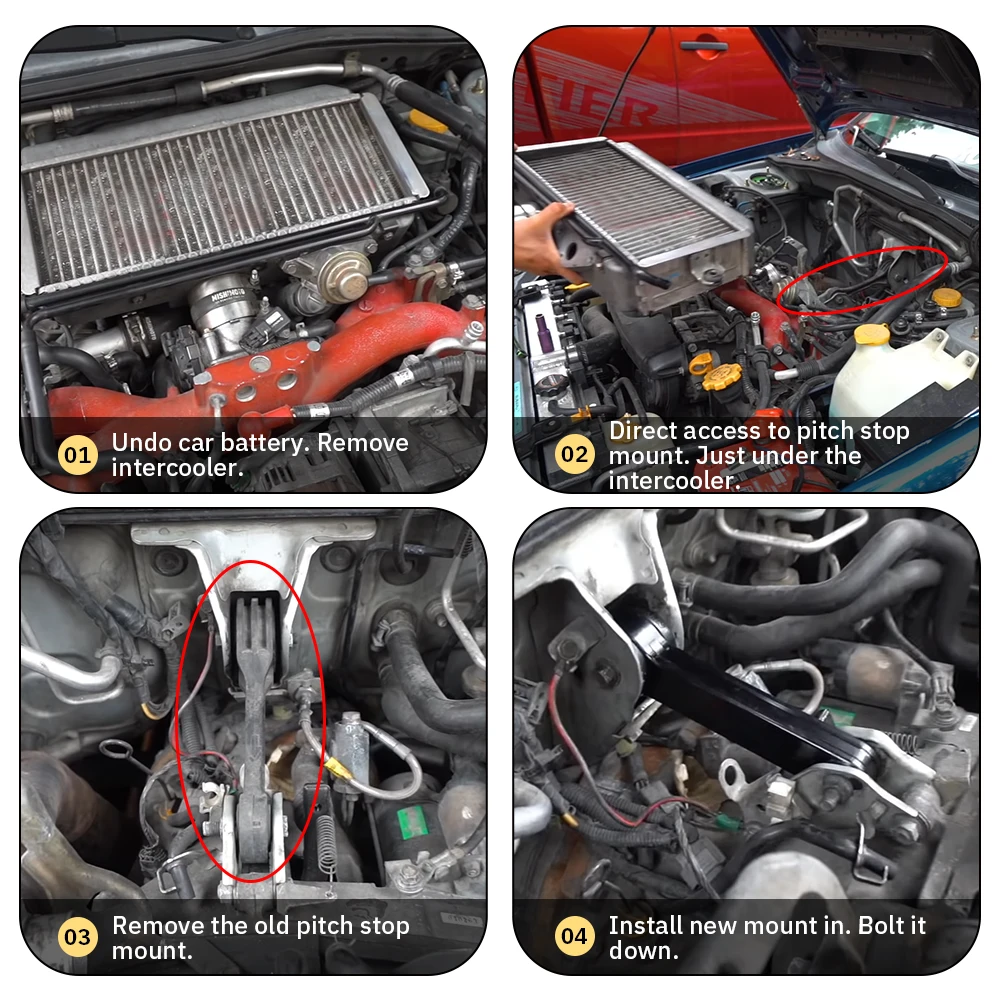 01 Undo car battery. Remove intercooler.

02 Direct access to pitch stop mount. Just under the intercooler.

03 Remove the old pitch stop mount.

04 Install new mount in. Bolt it down.