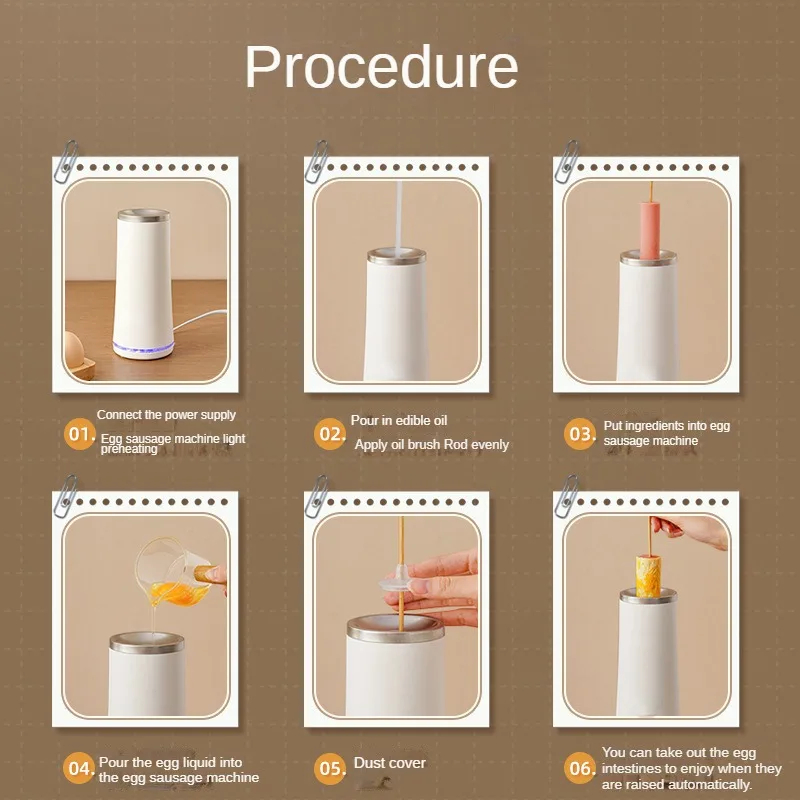 Procedure

01. Connect the power supply
Egg sausage machine light preheating

02. Pour in edible oil
Apply oil brush Rod evenly

03. Put ingredients into egg sausage machine

04. Pour the egg liquid into the egg sausage machine

05. Dust cover

06. You can take out the egg intestines to enjoy when they are raised automatically.