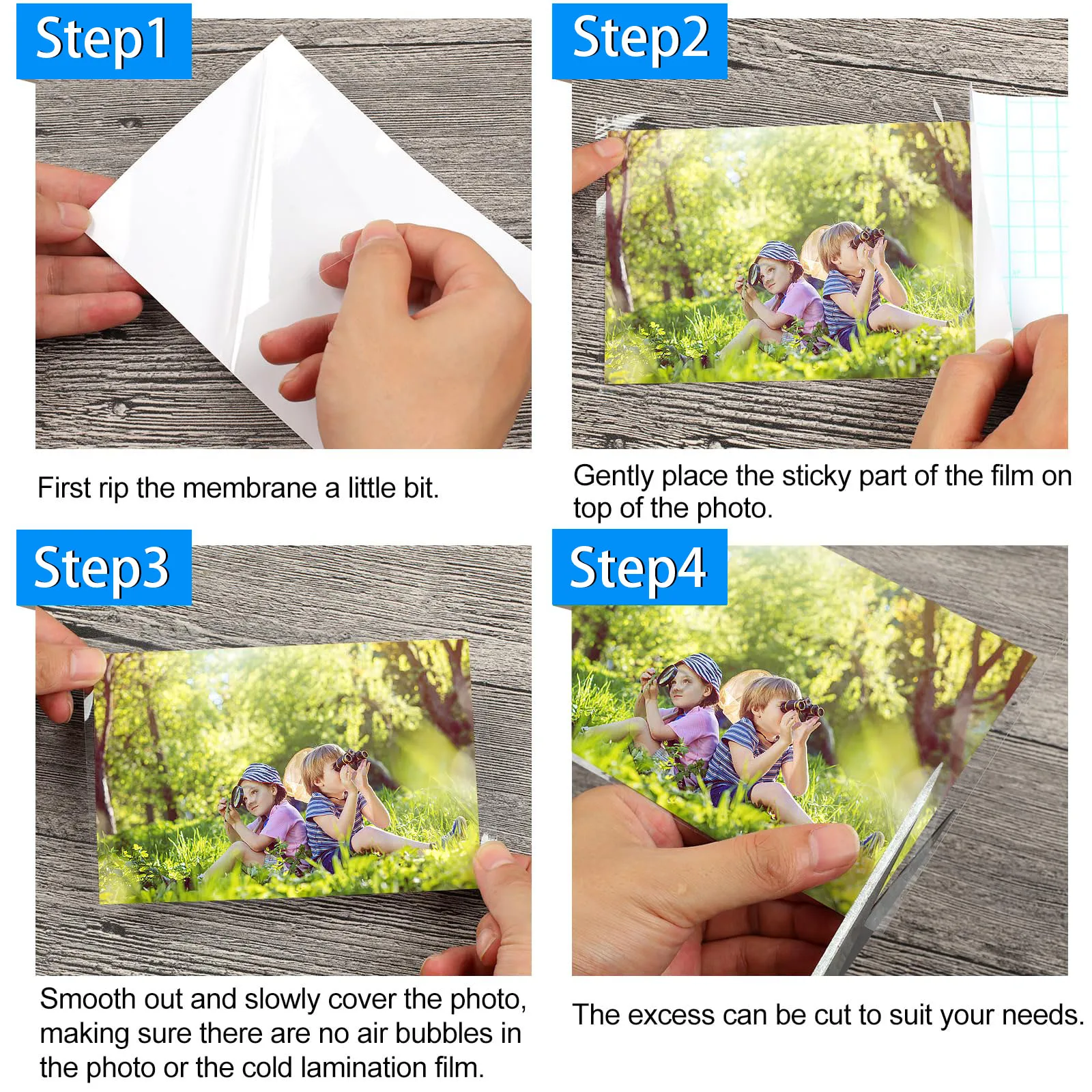 Step1

First rip the membrane a little bit.

Step2

Gently place the sticky part of the film on top of the photo.

Step3

Smooth out and slowly cover the photo, making sure there are no air bubbles in the photo or the cold lamination film.

Step4

The excess can be cut to suit your needs.