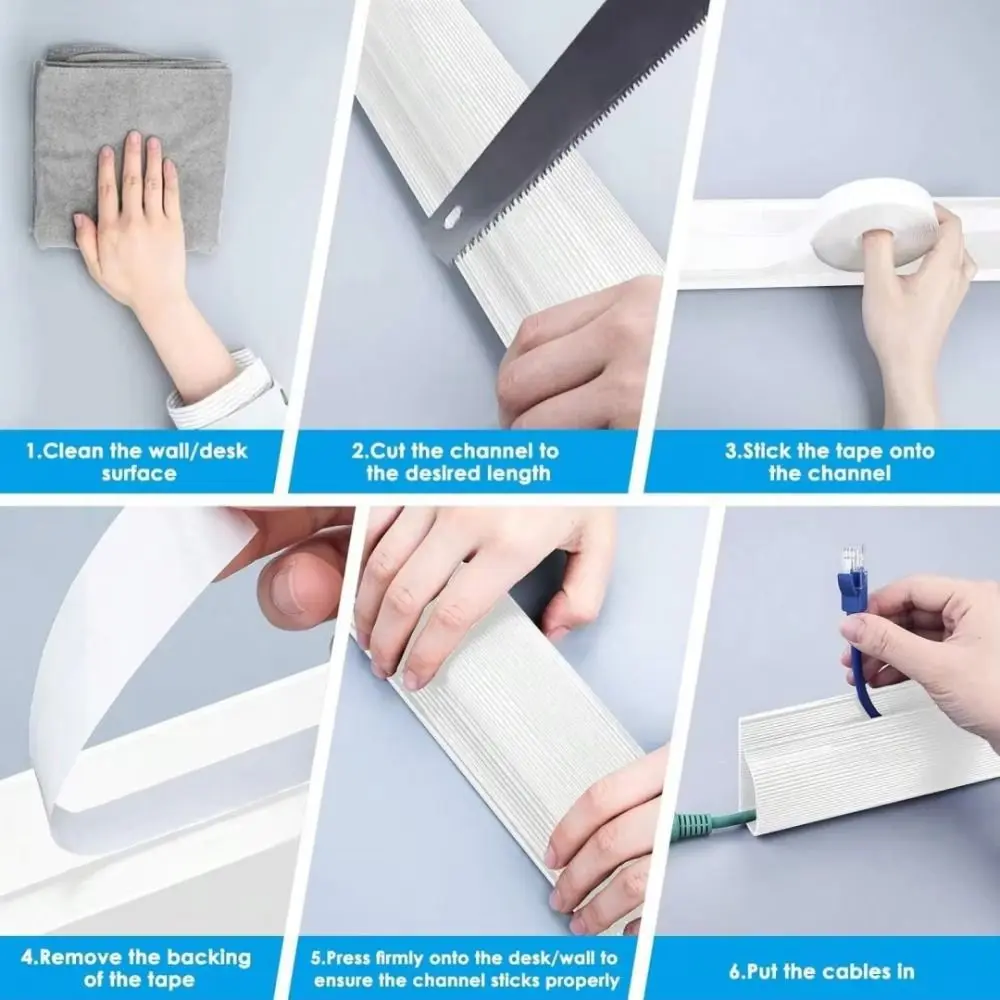 1.Clean the wall/desk surface

2.Cut the channel to the desired length

3.Stick the tape onto the channel

4.Remove the backing of the tape

5.Press firmly onto the desk/wall to ensure the channel sticks properly

6.Put the cables in