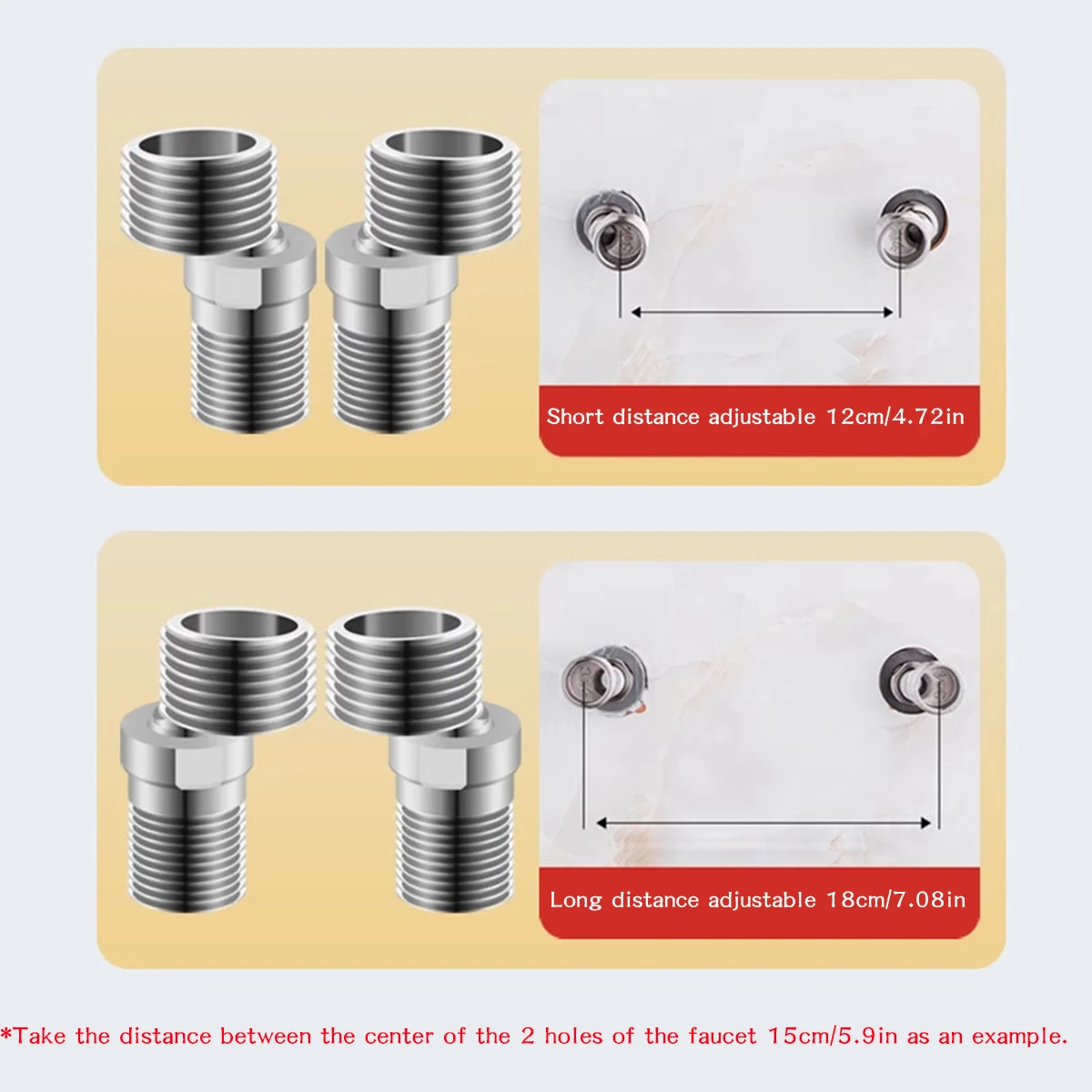 Short distance adjustable 12cm/4.72in

Long distance adjustable 18cm/7.08in

*Take the distance between the center of the 2 holes of the faucet 15cm/5.9in as an example.