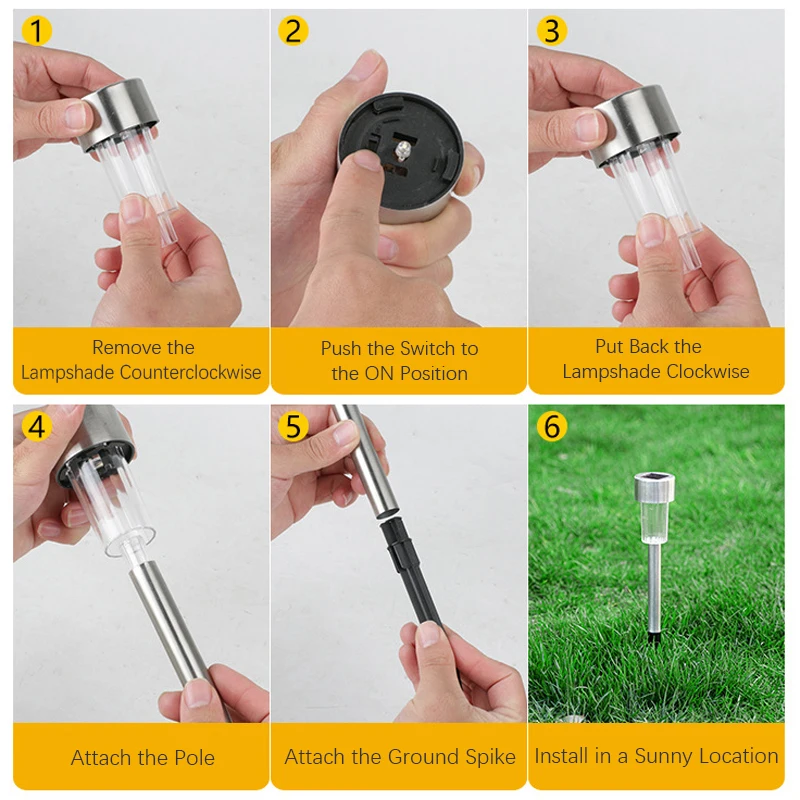 1

Remove the Lampshade Counterclockwise

2

Push the Switch to the ON Position

3

Put Back the Lampshade Clockwise

4

Attach the Pole

5

Attach the Ground Spike

6

Install in a Sunny Location