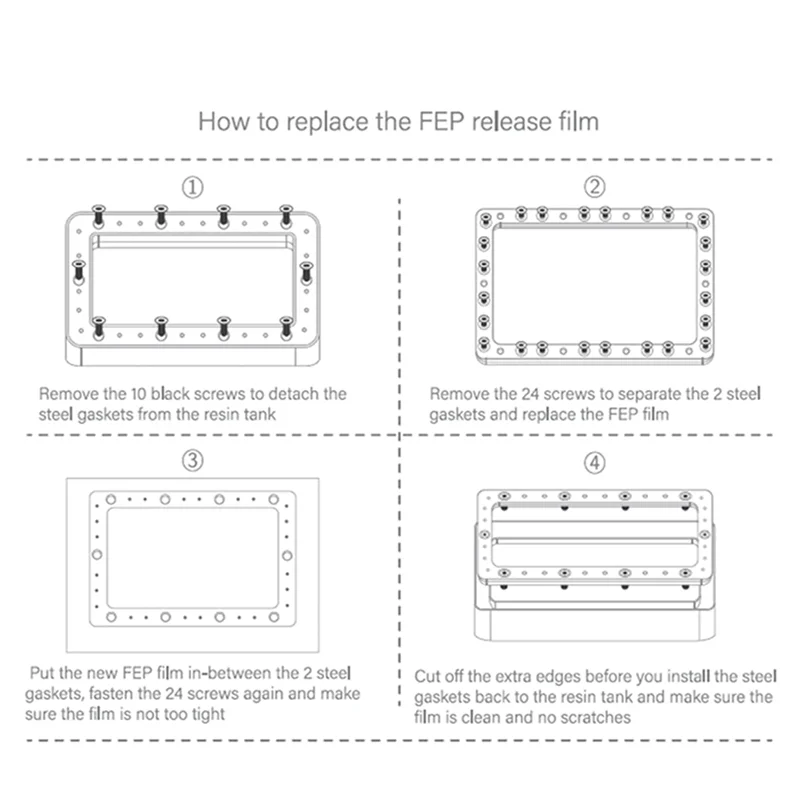 How to replace the FEP release film

①

Remove the 10 black screws to detach the steel gaskets from the resin tank

②

Remove the 24 screws to separate the 2 steel gaskets and replace the FEP film

③

Put the new FEP film in-between the 2 steel gaskets, fasten the 24 screws again and make sure the film is not too tight

④

Cut off the extra edges before you install the steel gaskets back to the resin tank and make sure the film is clean and no scratches