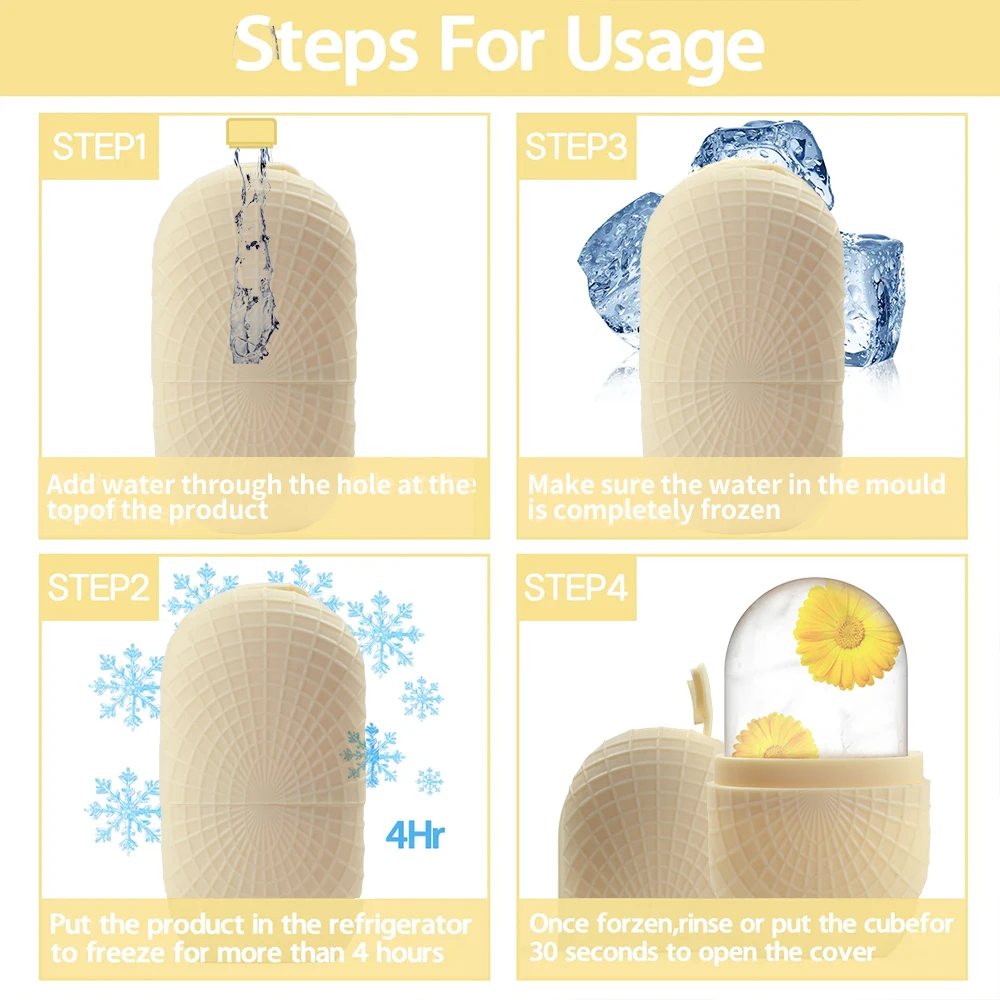 Steps For Usage

STEP1

Add water through the hole at the topof the product

STEP3

Make sure the water in the mould is completely frozen

STEP2

4Hr

Put the product in the refrigerator to freeze for more than 4 hours

STEP4

Once forzen,rinse or put the cubefor 30 seconds to open the cover