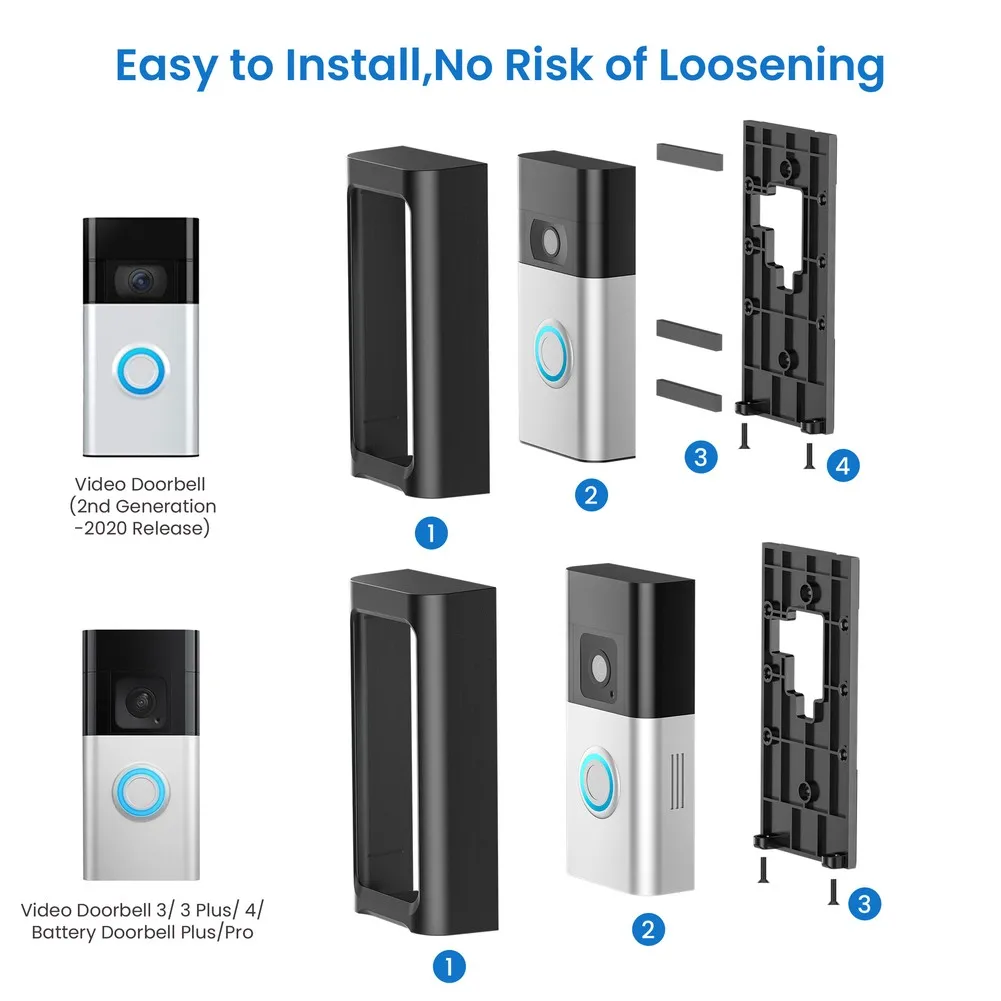 Easy to Install,No Risk of Loosening

Video Doorbell (2nd Generation -2020 Release)

1

2

3

4

Video Doorbell 3/ 3 Plus/ 4/ Battery Doorbell Plus/Pro

1

2

3