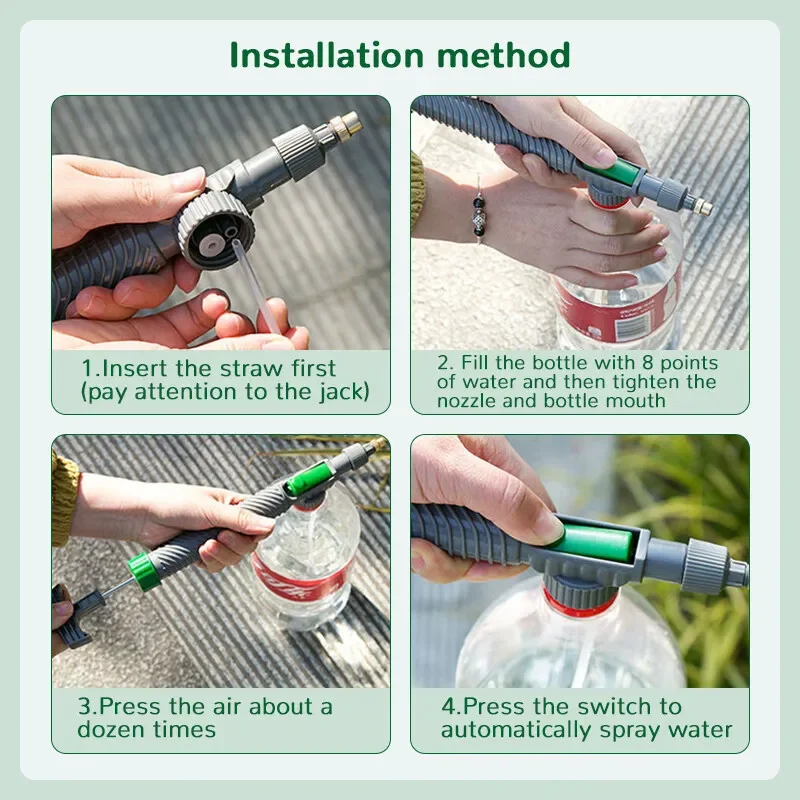 Installation method

1.Insert the straw first (pay attention to the jack)

2. Fill the bottle with 8 points of water and then tighten the nozzle and bottle mouth

3.Press the air about a dozen times

4.Press the switch to automatically spray water