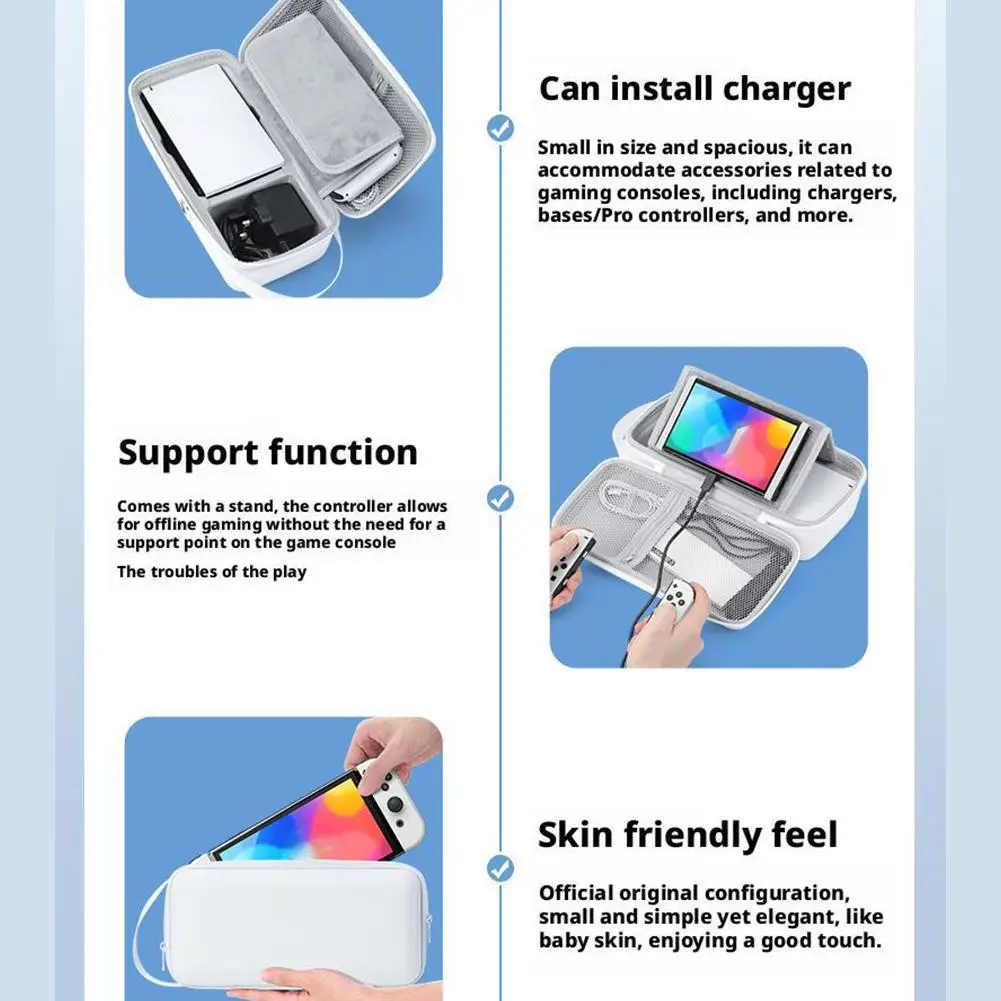 Can install charger

Small in size and spacious, it can accommodate accessories related to gaming consoles, including chargers, bases/Pro controllers, and more.

Support function

Comes with a stand, the controller allows for offline gaming without the need for a support point on the game console

The troubles of the play

Skin friendly feel

Official original configuration, small and simple yet elegant, like baby skin, enjoying a good touch.