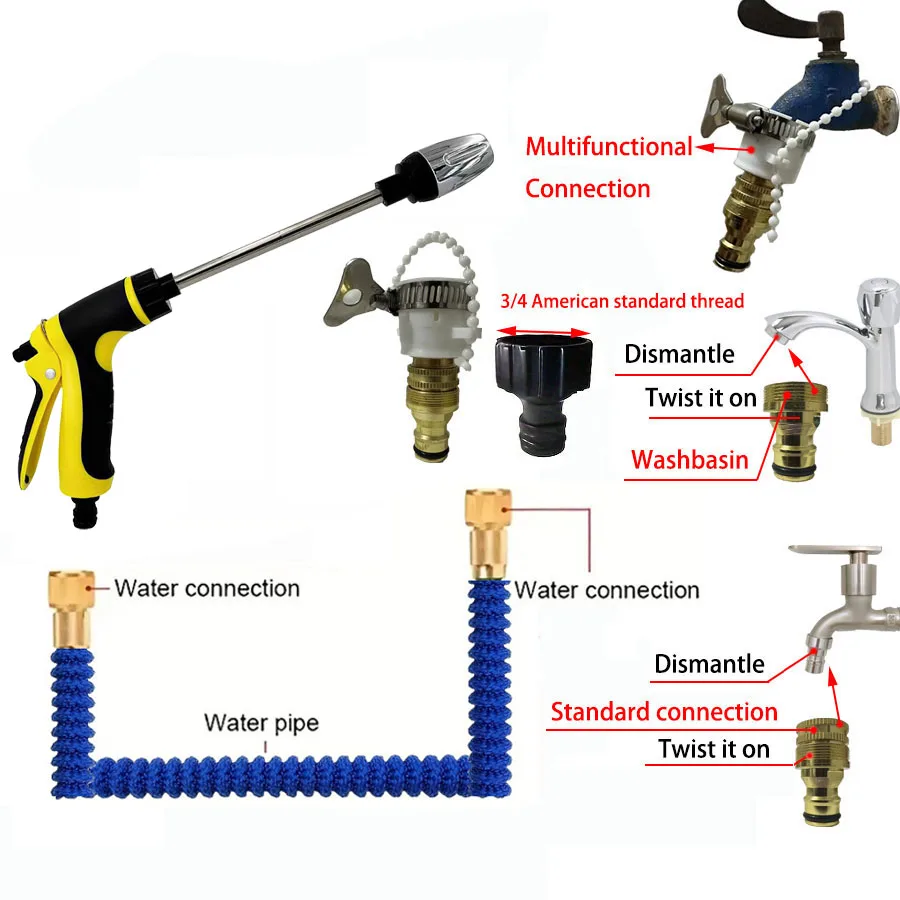 Multifunctional Connection

3/4 American standard thread

Dismantle

Twist it on

Washbasin

Water connection

Water connection

Water pipe

Dismantle

Standard connection

Twist it on