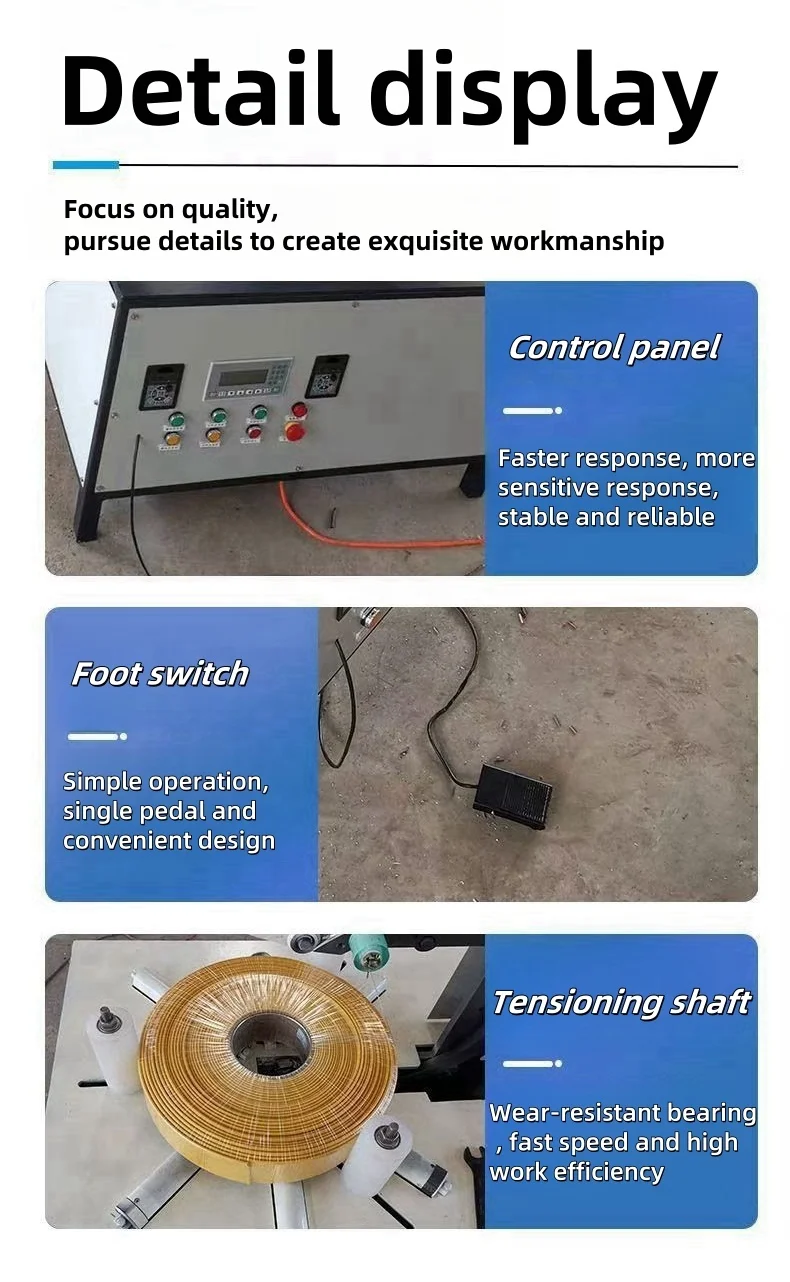 Detail display

Focus on quality,
pursue details to create exquisite workmanship

Control panel

Faster response, more sensitive response, stable and reliable

Foot switch

Simple operation, single pedal and convenient design

Tensioning shaft

Wear-resistant bearing , fast speed and high work efficiency