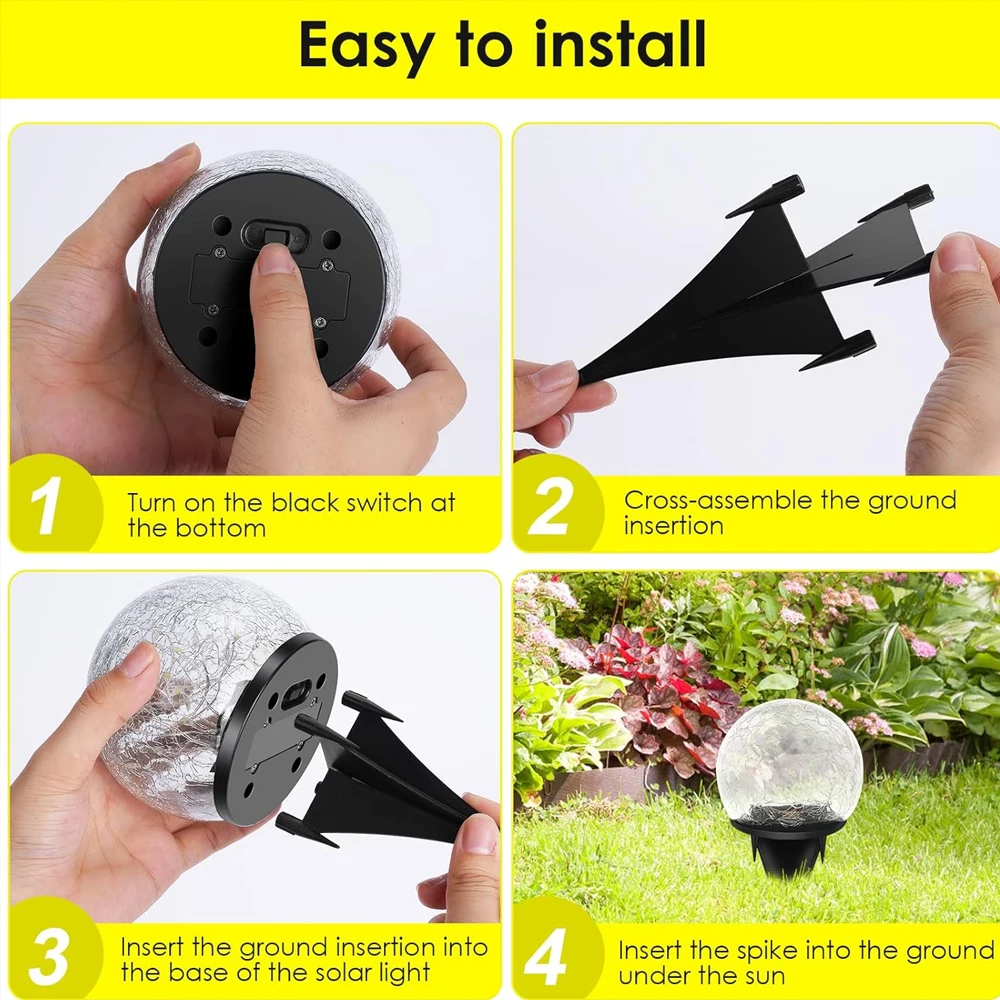 Easy to install

1 Turn on the black switch at the bottom

2 Cross-assemble the ground insertion

3 Insert the ground insertion into the base of the solar light

4 Insert the spike into the ground under the sun