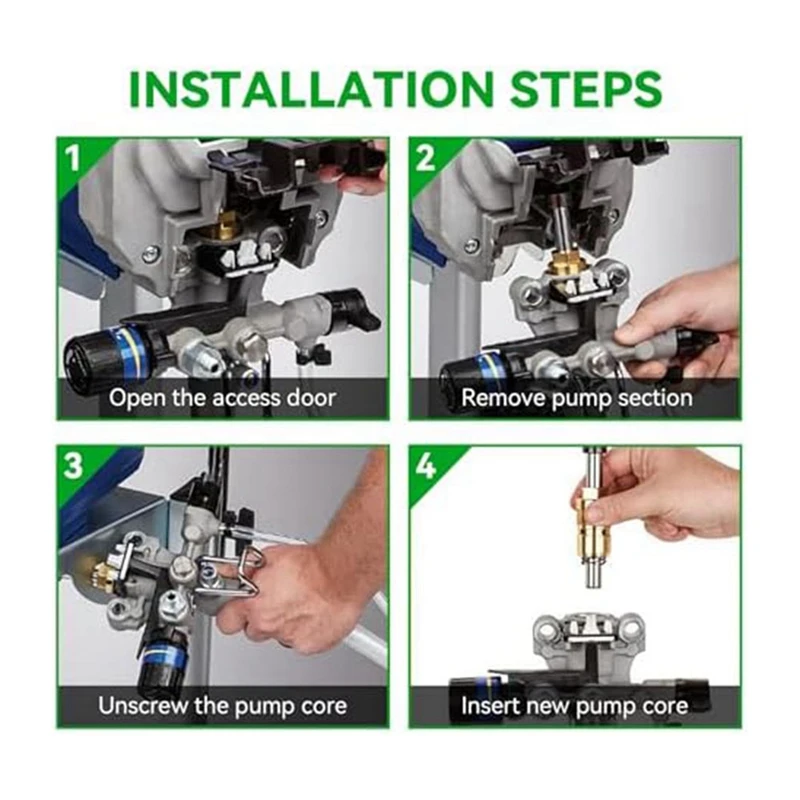 INSTALLATION STEPS

1
Open the access door

2
Remove pump section

3
Unscrew the pump core

4
Insert new pump core