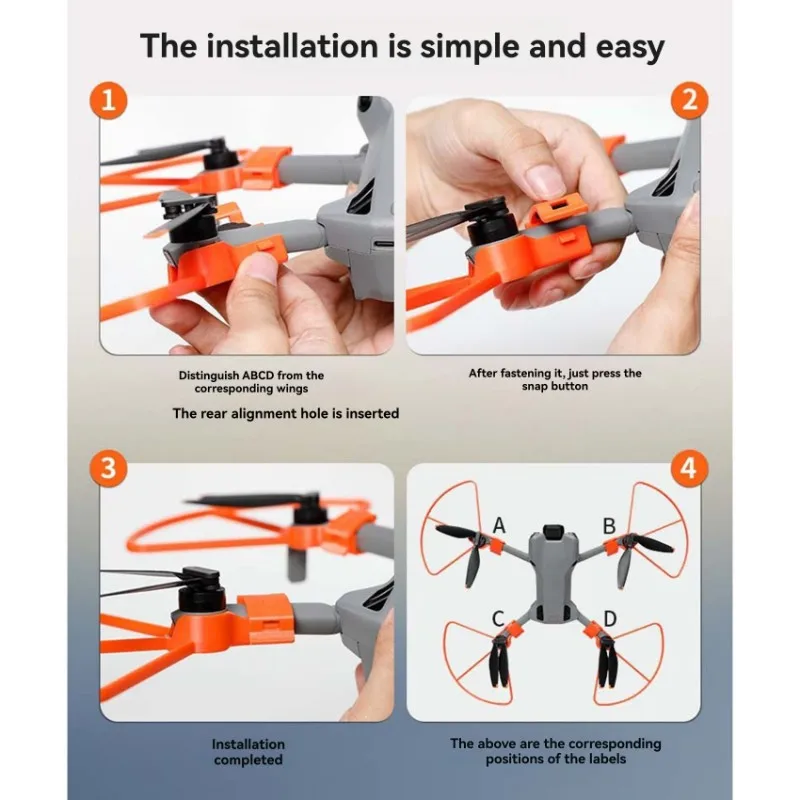 The installation is simple and easy

1

2

Distinguish ABCD from the corresponding wings

The rear alignment hole is inserted

After fastening it, just press the snap button

3

4

A

B

C

D

Installation completed

The above are the corresponding positions of the labels