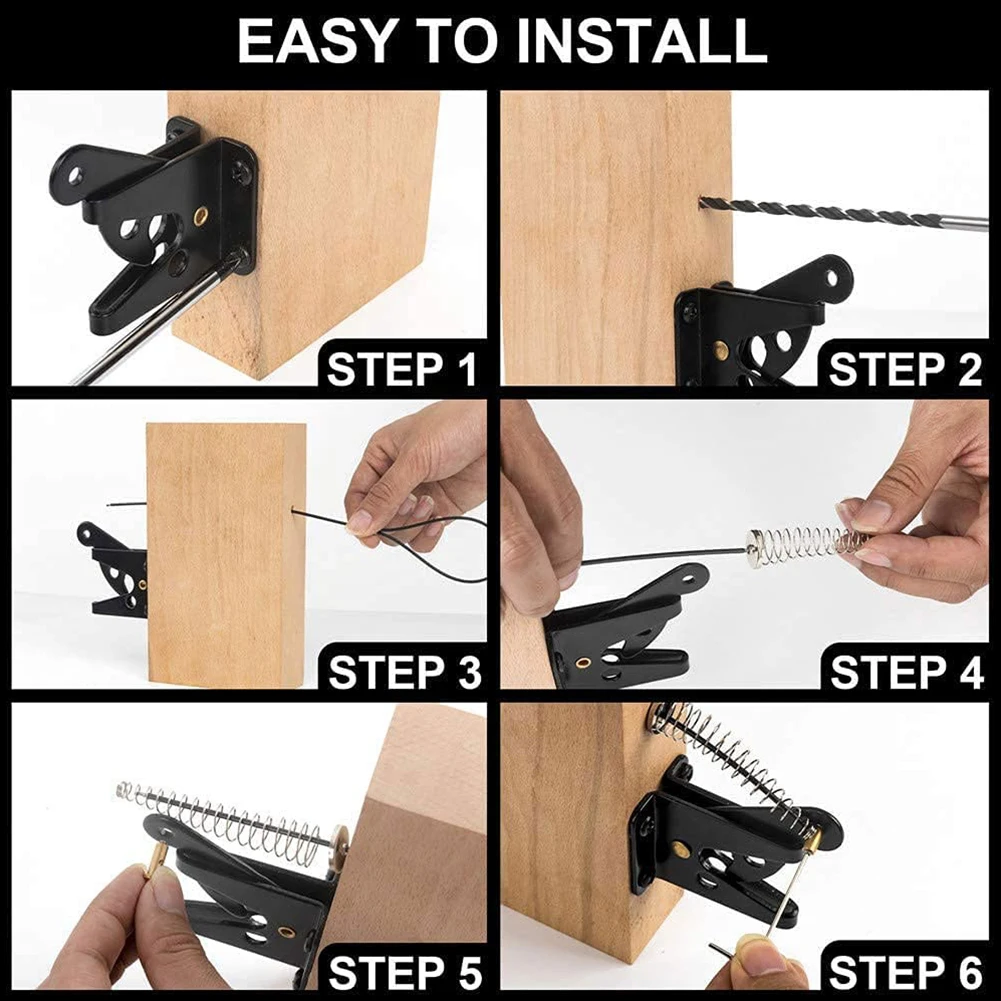 EASY TO INSTALL

STEP 1

STEP 2

STEP 3

STEP 4

STEP 5

STEP 6