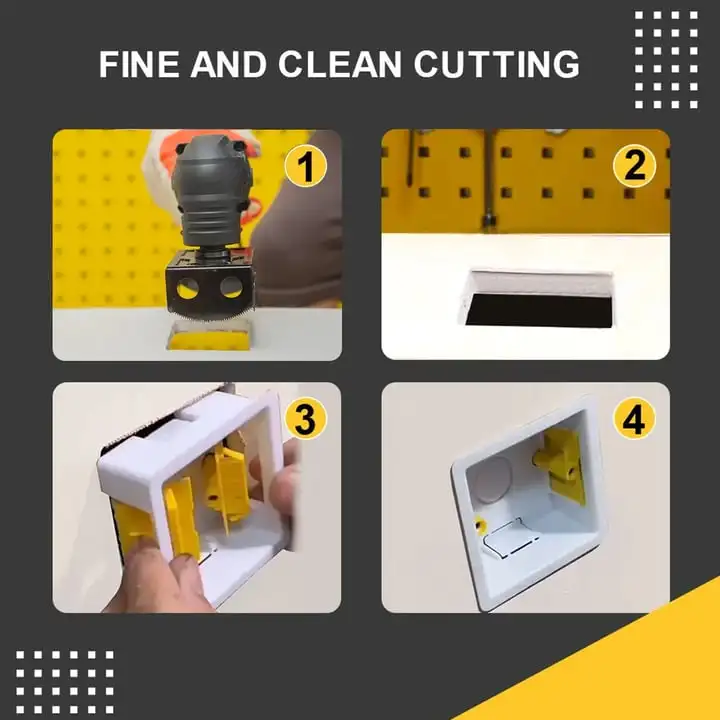 FINE AND CLEAN CUTTING

1

2

3

4