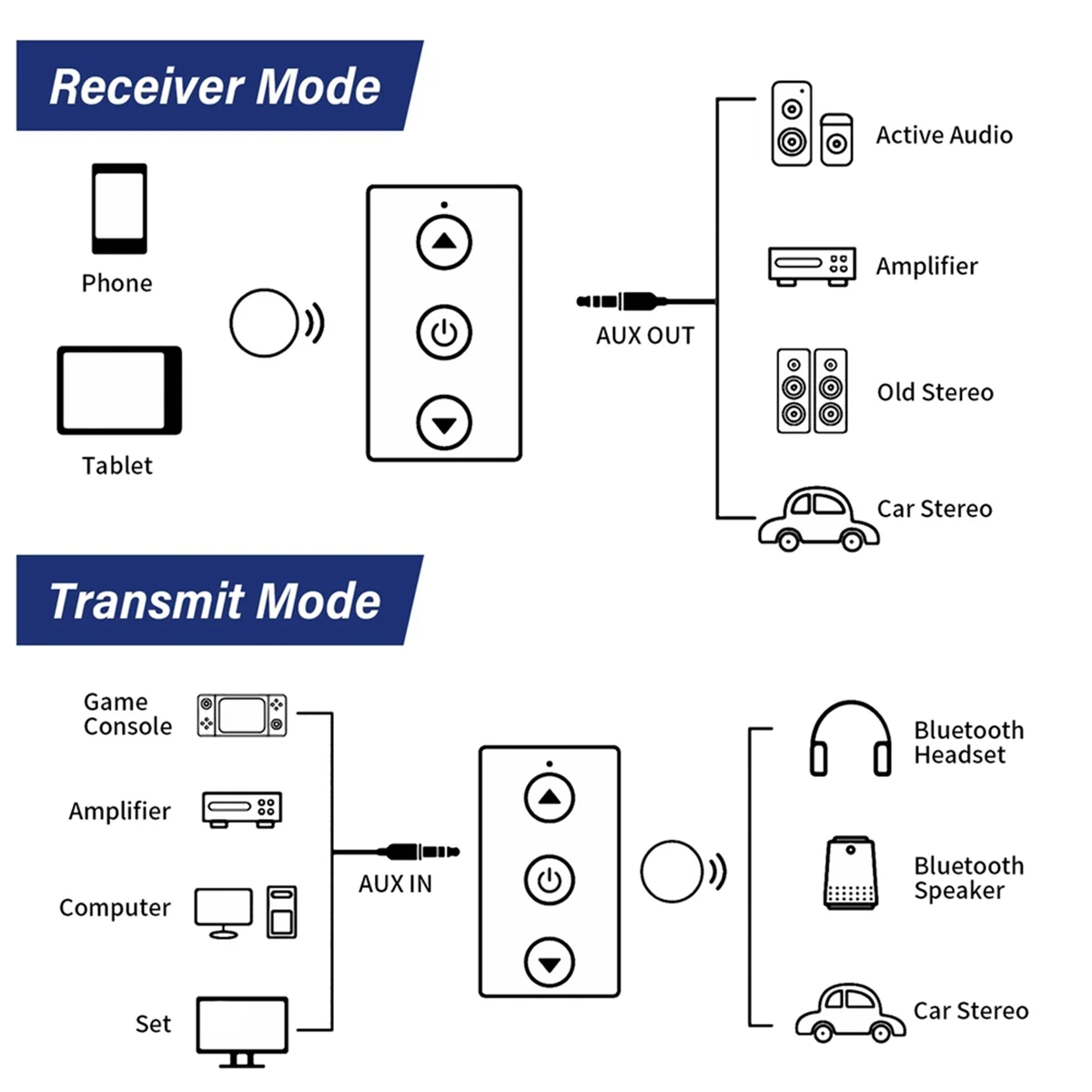 Receiver Mode

Phone

Tablet

AUX OUT

Active Audio

Amplifier

Old Stereo

Car Stereo

Transmit Mode

Game Console

Amplifier

Computer

Set

AUX IN

Bluetooth Headset

Bluetooth Speaker

Car Stereo