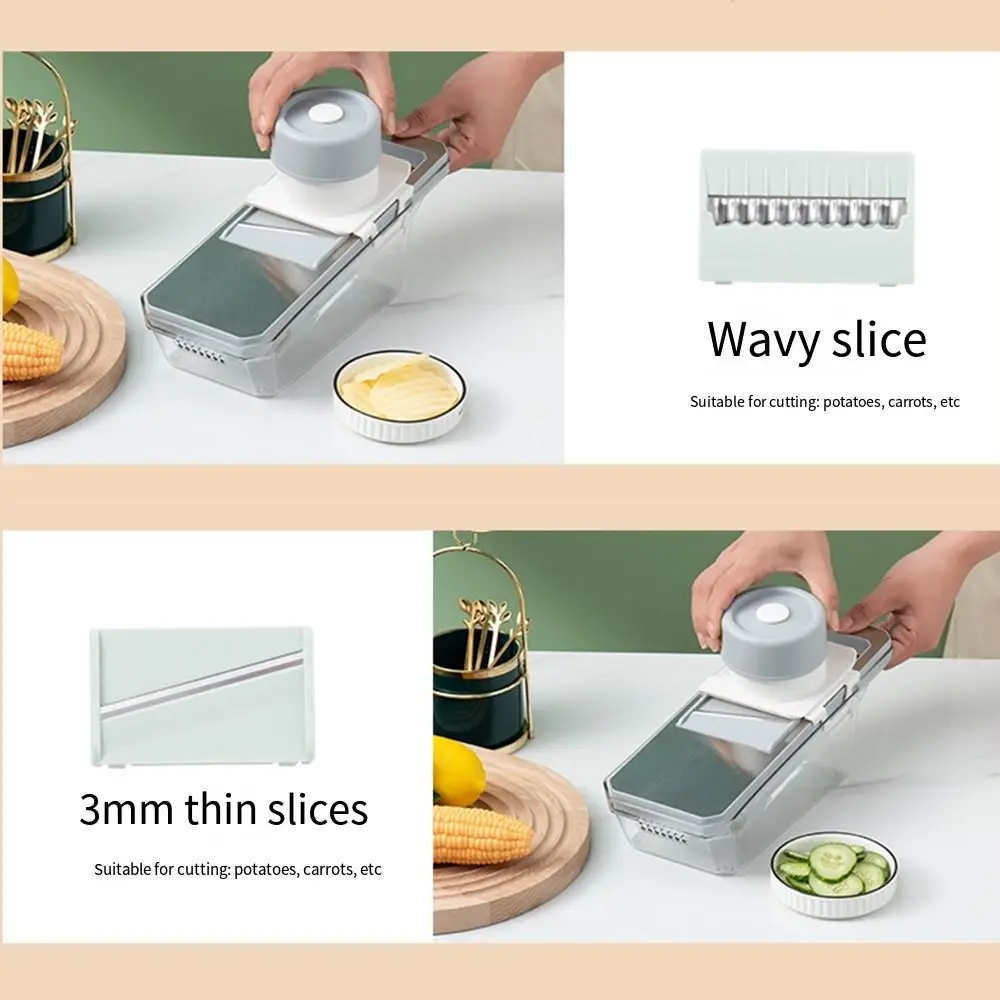 Wavy slice

Suitable for cutting: potatoes, carrots, etc

3mm thin slices

Suitable for cutting: potatoes, carrots, etc